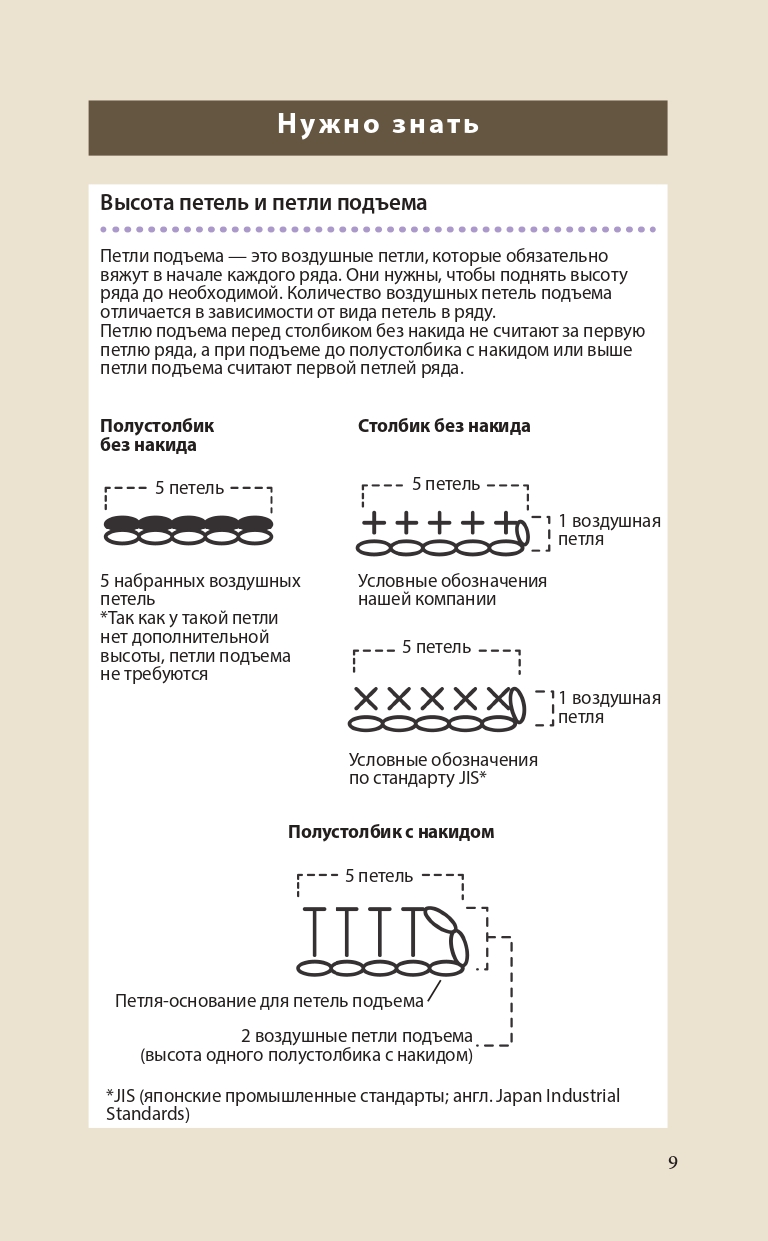 Нужно знать

Высота петель и петли подъема

Петли подъема — это воздушные петли, которые обязательно вяжут в начале каждого ряда. Они нужны, чтобы поднять высоту ряда до необходимой. Количество воздушных петель подъема отличается в зависимости от вида петель в ряду.
Петлю подъема перед столбиком без накида не считают за первую петлю ряда, а при подъеме до полустолбика с накидом или выше петли подъема считают первой петлей ряда.

Полустолбик без накида

5 петель

5 набранных воздушных петель
*Так как у такой петли нет дополнительной высоты, петли подъема не требуются

Столбик без накида

5 петель

1 воздушная петля

Условные обозначения нашей компании

5 петель

1 воздушная петля

Условные обозначения по стандарту JIS*

Полустолбик с накидом

5 петель

Петля-основание для петель подъема

2 воздушные петли подъема (высота одного полустолбика с накидом)

*JIS (японские промышленные стандарты; англ. Japan Industrial Standards)

9