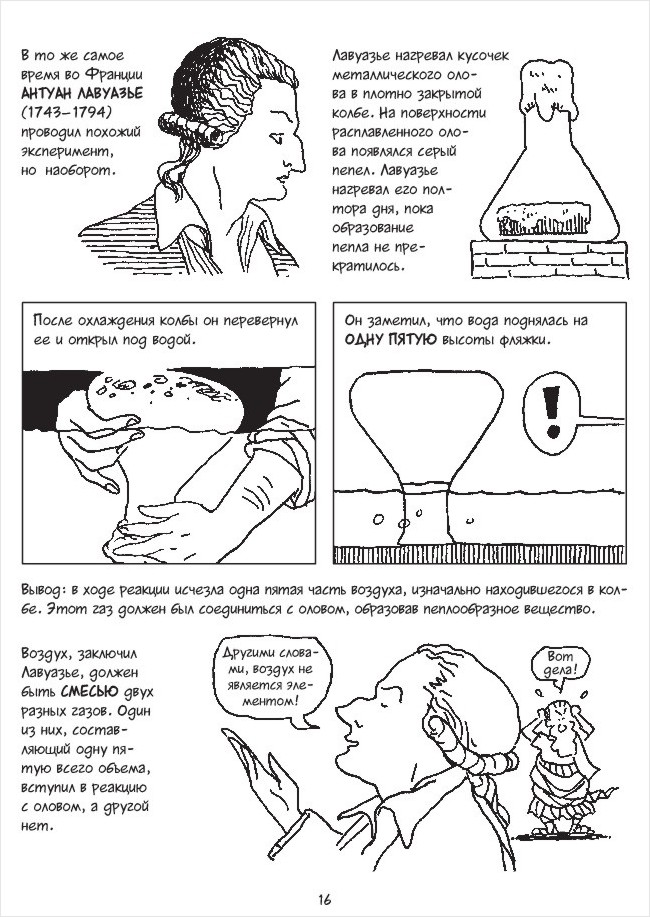 В то же самое время во Франции АНТУАН ЛАВУАЗЬЕ (1743–1794) проводил похожий эксперимент, но наоборот.

Лавуазье нагревал кусочек металлического олова в плотно закрытой колбе. На поверхности расплавленного олова появлялся серый пепел. Лавуазье нагревал его полтора дня, пока образование пепла не прекратилось.

После охлаждения колбы он перевернул ее и открыл под водой.

Он заметил, что вода поднялась на ОДНУ ПЯТУЮ высоты фляжки.

!

Вывод: в ходе реакции исчезла одна пятая часть воздуха, изначально находившегося в колбе. Этот газ должен был соединиться с оловом, образовав пеплообразное вещество.

Воздух, заключил Лавуазье, должен быть СМЕСЬЮ двух разных газов. Один из них, составляющий одну пятую всего объема, вступил в реакцию с оловом, а другой нет.

Другими словами, воздух не является элементом!

Вот дела!

16