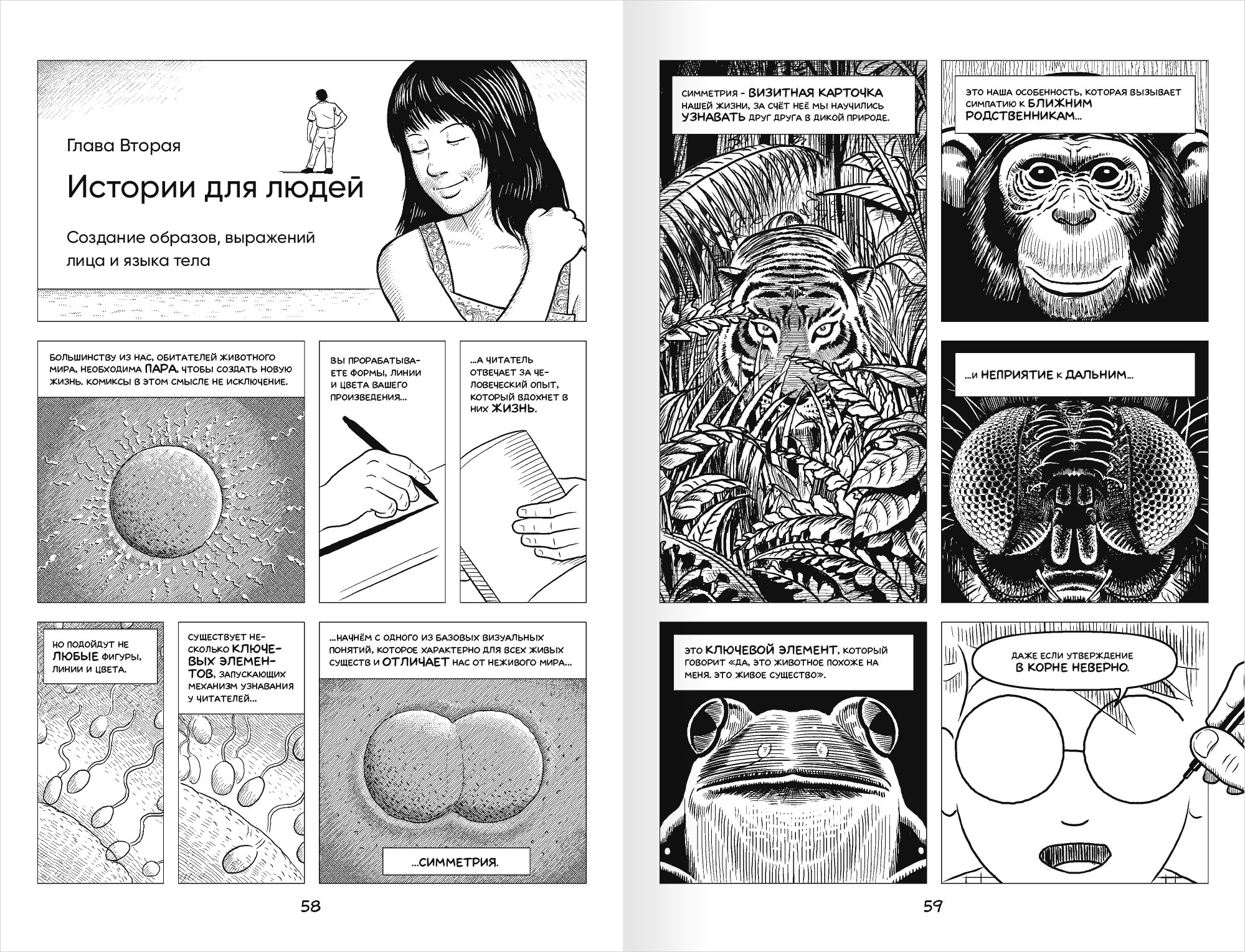 Глава Вторая

Истории для людей

Создание образов, выражений лица и языка тела

БОЛЬШИНСТВУ ИЗ НАС, ОБИТАТЕЛЕЙ ЖИВОТНОГО МИРА, НЕОБХОДИМА ПАРА, ЧТОБЫ СОЗДАТЬ НОВУЮ ЖИЗНЬ. КОМИКСЫ В ЭТОМ СМЫСЛЕ НЕ ИСКЛЮЧЕНИЕ.

ВЫ ПРОРАБАТЫВАЕТЕ ФОРМЫ, ЛИНИИ И ЦВЕТА ВАШЕГО ПРОИЗВЕДЕНИЯ...

...А ЧИТАТЕЛЬ ОТВЕЧАЕТ ЗА ЧЕЛОВЕЧЕСКИЙ ОПЫТ, КОТОРЫЙ ВДОХНЕТ В НИХ ЖИЗНЬ.

НО ПОДОЙДУТ НЕ ЛЮБЫЕ ФИГУРЫ, ЛИНИИ И ЦВЕТА.

СУЩЕСТВУЕТ НЕСКОЛЬКО КЛЮЧЕВЫХ ЭЛЕМЕНТОВ, ЗАПУСКАЮЩИХ МЕХАНИЗМ УЗНАВАНИЯ У ЧИТАТЕЛЕЙ...

...НАЧНЁМ С ОДНОГО ИЗ БАЗОВЫХ ВИЗУАЛЬНЫХ ПОНЯТИЙ, КОТОРОЕ ХАРАКТЕРНО ДЛЯ ВСЕХ ЖИВЫХ СУЩЕСТВ И ОТЛИЧАЕТ НАС ОТ НЕЖИВОГО МИРА...

...СИММЕТРИЯ.

58

СИММЕТРИЯ - ВИЗИТНАЯ КАРТОЧКА НАШЕЙ ЖИЗНИ, ЗА СЧЁТ НЕЁ МЫ НАУЧИЛИСЬ УЗНАВАТЬ ДРУГ ДРУГА В ДИКОЙ ПРИРОДЕ.

ЭТО НАША ОСОБЕННОСТЬ, КОТОРАЯ ВЫЗЫВАЕТ СИМПАТИЮ К БЛИЖНИМ РОДСТВЕННИКАМ...

...И НЕПРИЯТИЕ К ДАЛЬНИМ...

ЭТО КЛЮЧЕВОЙ ЭЛЕМЕНТ, КОТОРЫЙ ГОВОРИТ «ДА, ЭТО ЖИВОТНОЕ ПОХОЖЕ НА МЕНЯ. ЭТО ЖИВОЕ СУЩЕСТВО».

ДАЖЕ ЕСЛИ УТВЕРЖДЕНИЕ В КОРНЕ НЕВЕРНО.

59