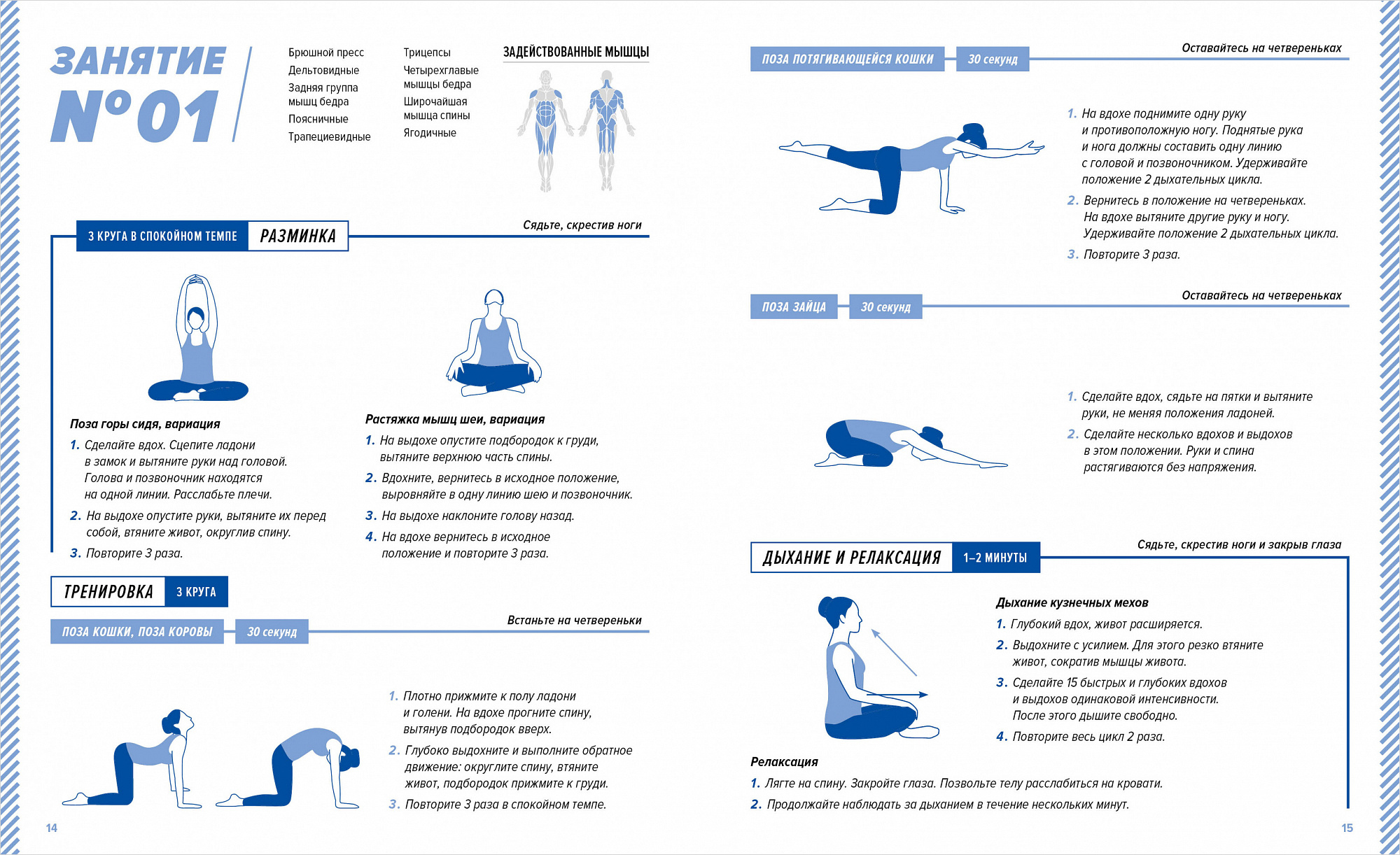 ЗАНЯТИЕ №01

Брюшной пресс
Дельтовидные
Задняя группа мышц бедра
Поясничные
Трапециевидные

Трицепсы
Четырехглавые мышцы бедра
Широчайшая мышца спины
Ягодичные

ЗАДЕЙСТВОВАННЫЕ МЫШЦЫ

3 КРУГА В СПОКОЙНОМ ТЕМПЕ РАЗМИНКА

Сядьте, скрестив ноги

Поза горы сидя, вариация
1. Сделайте вдох. Сцепите ладони в замок и вытяните руки над головой. Голова и позвоночник находятся на одной линии. Расслабьте плечи.
2. На выдохе опустите руки, вытяните их перед собой, втяните живот, округлив спину.
3. Повторите 3 раза.

Растяжка мышц шеи, вариация
1. На выдохе опустите подбородок к груди, вытяните верхнюю часть спины.
2. Вдохните, вернитесь в исходное положение, выровняйте в одну линию шею и позвоночник.
3. На выдохе наклоните голову назад.
4. На вдохе вернитесь в исходное положение и повторите 3 раза.

ТРЕНИРОВКА 3 КРУГА

ПОЗА КОШКИ, ПОЗА КОРОВЫ 30 секунд

Встаньте на четвереньки

1. Плотно прижмите к полу ладони и голени. На вдохе прогните спину, вытянув подбородок вверх.
2. Глубоко выдохните и выполните обратное движение: округлите спину, втяните живот, подбородок прижмите к груди.
3. Повторите 3 раза в спокойном темпе.

14

ПОЗА ПОТЯГИВАЮЩЕЙСЯ КОШКИ 30 секунд

Оставайтесь на четвереньках

1. На вдохе поднимите одну руку и противоположную ногу. Поднятые рука и нога должны составить одну линию с головой и позвоночником. Удерживайте положение 2 дыхательных цикла.
2. Вернитесь в положение на четвереньках. На вдохе вытяните другие руку и ногу. Удерживайте положение 2 дыхательных цикла.
3. Повторите 3 раза.

ПОЗА ЗАЙЦА 30 секунд

Оставайтесь на четвереньках

1. Сделайте вдох, сядьте на пятки и вытяните руки, не меняя положения ладоней.
2. Сделайте несколько вдохов и выдохов в этом положении. Руки и спина растягиваются без напряжения.

ДЫХАНИЕ И РЕЛАКСАЦИЯ 1–2 МИНУТЫ

Сядьте, скрестив ноги и закрыв глаза

Дыхание кузнечных мехов
1. Глубокий вдох, живот расширяется.
2. Выдохните с усилием. Для этого резко втяните живот, сократив мышцы живота.
3. Сделайте 15 быстрых и глубоких вдохов и выдохов одинаковой интенсивности. После этого дышите свободно.
4. Повторите весь цикл 2 раза.

Релаксация
1. Лягте на спину. Закройте глаза. Позвольте телу расслабиться на кровати.
2. Продолжайте наблюдать за дыханием в течение нескольких минут.

15