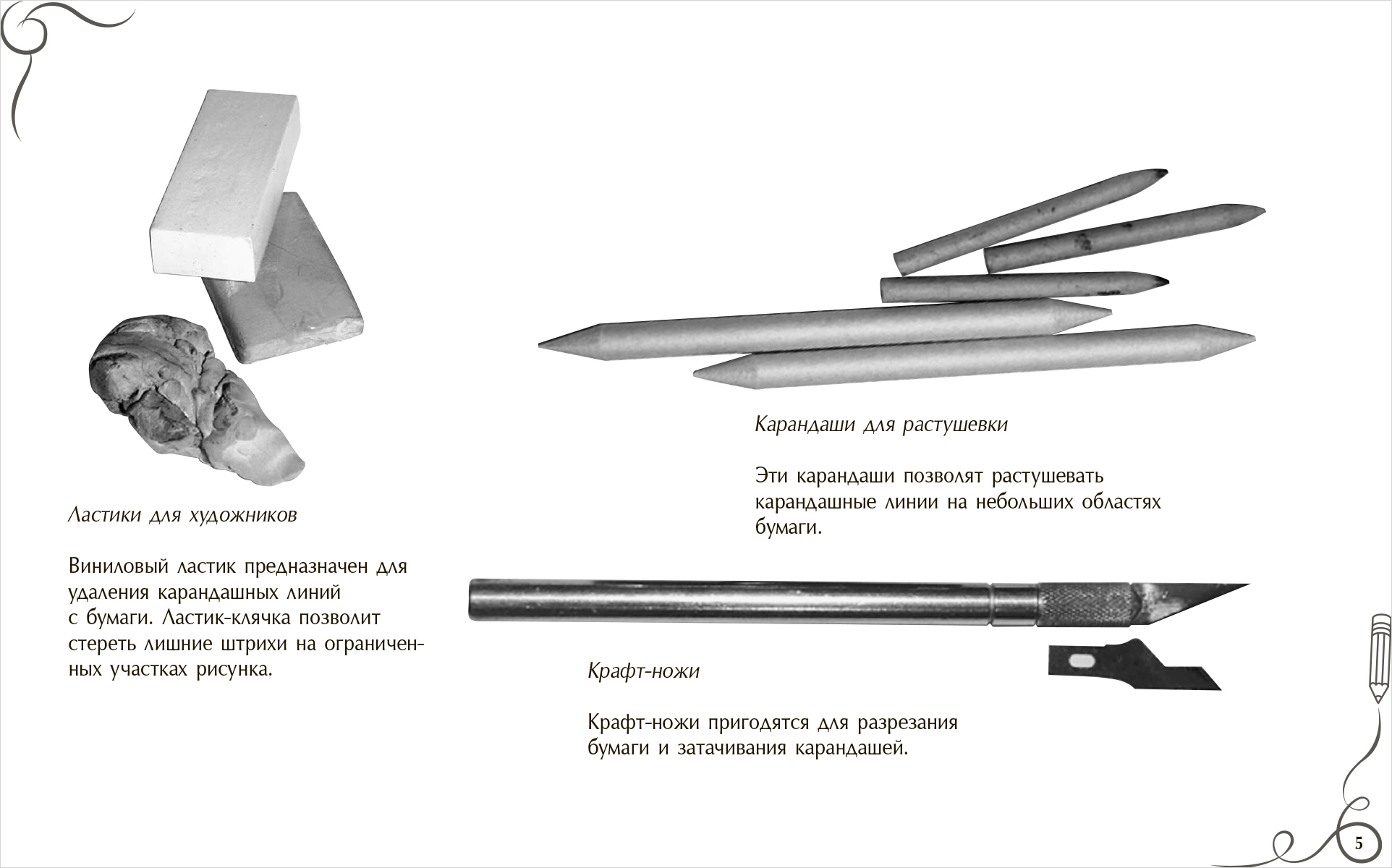 Ластики для художников

Виниловый ластик предназначен для удаления карандашных линий с бумаги. Ластик-клячка позволит стереть лишние штрихи на ограниченных участках рисунка.

Карандаши для растушевки

Эти карандаши позволят растушевать карандашные линии на небольших областях бумаги.

Крафт-ножи

Крафт-ножи пригодятся для разрезания бумаги и затачивания карандашей.

5