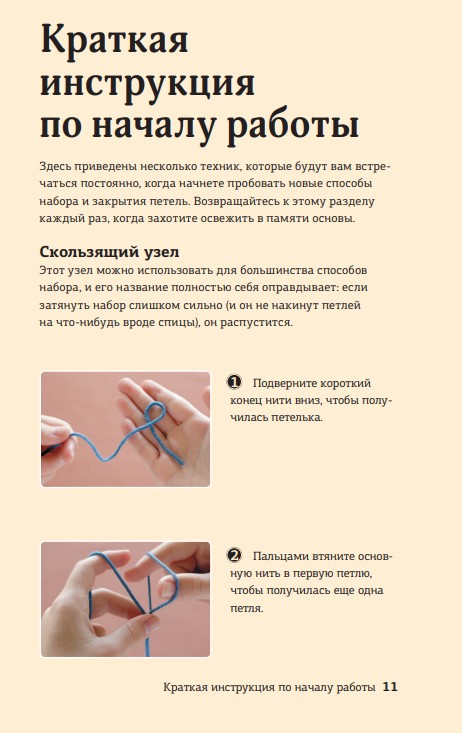 Краткая инструкция по началу работы

Здесь приведены несколько техник, которые будут вам встречаться постоянно, когда начнете пробовать новые способы набора и закрытия петель. Возвращайтесь к этому разделу каждый раз, когда захотите освежить в памяти основы.

Скользящий узел

Этот узел можно использовать для большинства способов набора, и его название полностью себя оправдывает: если затянуть набор слишком сильно (и он не накинут петлей на что-нибудь вроде спицы), он распустится.

1 Подверните короткий конец нити вниз, чтобы получилась петелька.

2 Пальцами втяните основную нить в первую петлю, чтобы получилась еще одна петля.

Краткая инструкция по началу работы 11