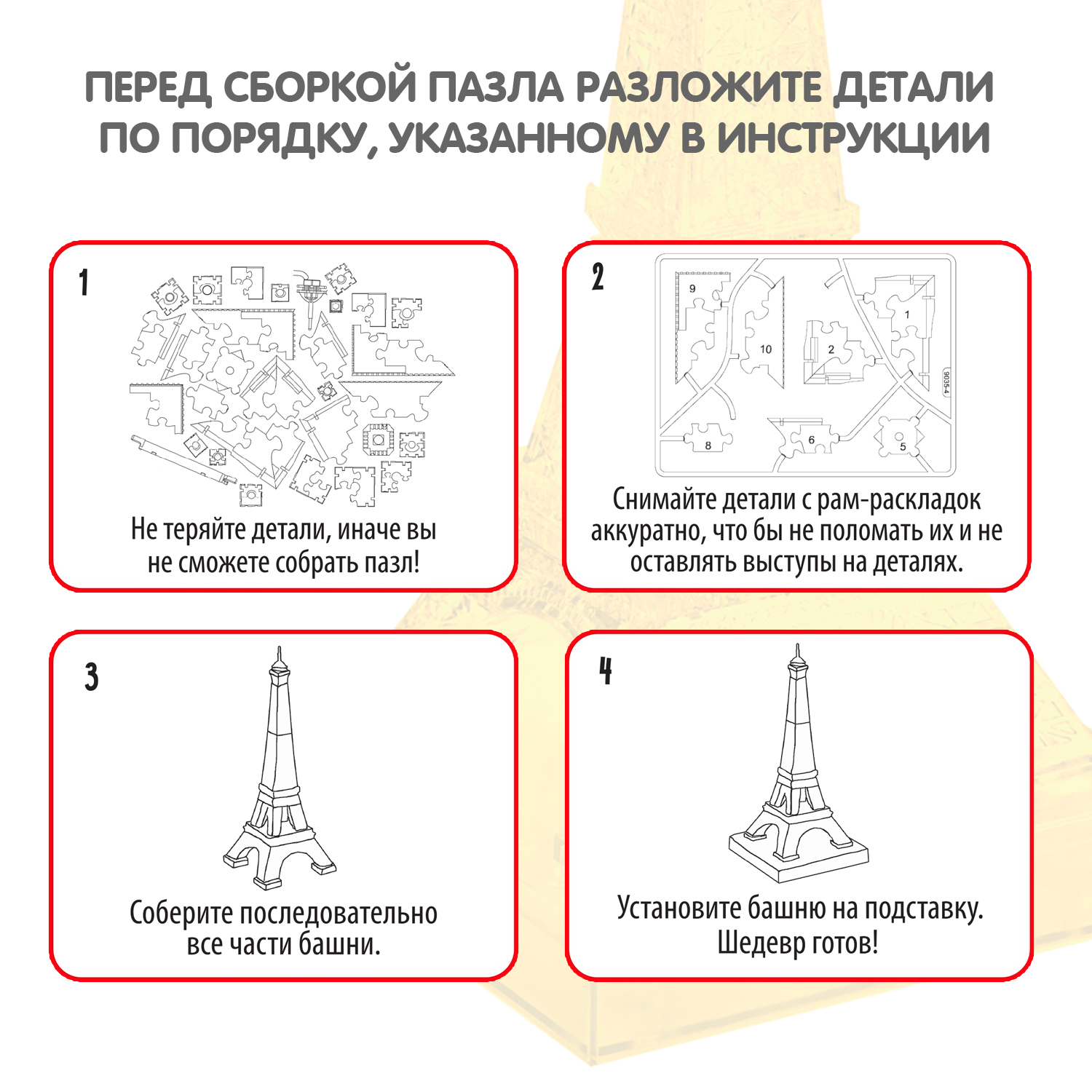 ПЕРЕД СБОРКОЙ ПАЗЛА РАЗЛОЖИТЕ ДЕТАЛИ ПО ПОРЯДКУ, УКАЗАННОМУ В ИНСТРУКЦИИ

1

Не теряйте детали, иначе вы не сможете собрать пазл!

2

9
10
2
1
9035-4
8
6
5

Снимайте детали с рам-раскладок аккуратно, что бы не поломать их и не оставлять выступы на деталях.

3

Соберите последовательно все части башни.

4

Установите башню на подставку. Шедевр готов!