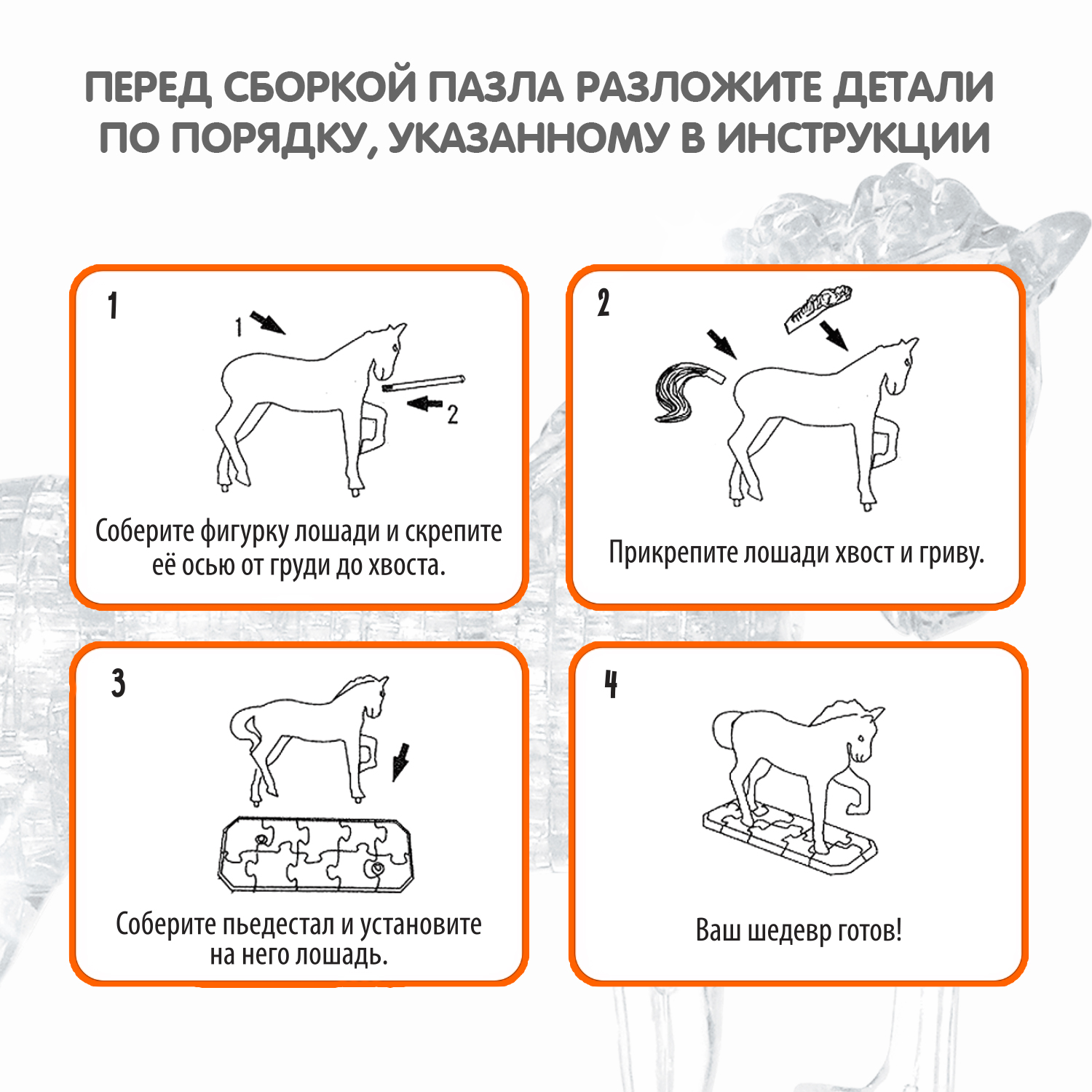 ПЕРЕД СБОРКОЙ ПАЗЛА РАЗЛОЖИТЕ ДЕТАЛИ ПО ПОРЯДКУ, УКАЗАННОМУ В ИНСТРУКЦИИ

1

1

2

Соберите фигурку лошади и скрепите её осью от груди до хвоста.

2

Прикрепите лошади хвост и гриву.

3

Соберите пьедестал и установите на него лошадь.

4

Ваш шедевр готов!