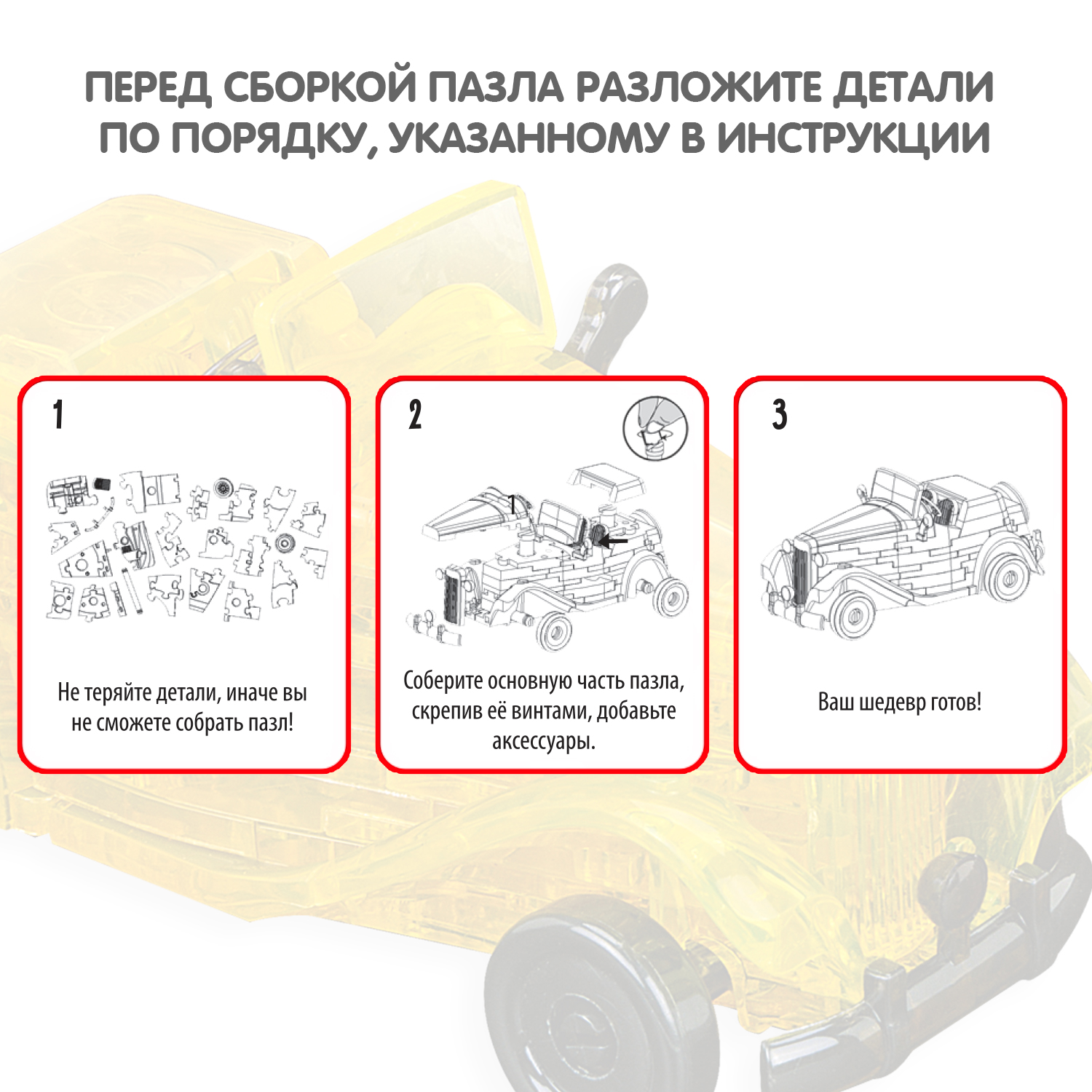 ПЕРЕД СБОРКОЙ ПАЗЛА РАЗЛОЖИТЕ ДЕТАЛИ ПО ПОРЯДКУ, УКАЗАННОМУ В ИНСТРУКЦИИ

1

Не теряйте детали, иначе вы не сможете собрать пазл!

2

1

Соберите основную часть пазла, скрепив её винтами, добавьте аксессуары.

3

Ваш шедевр готов!