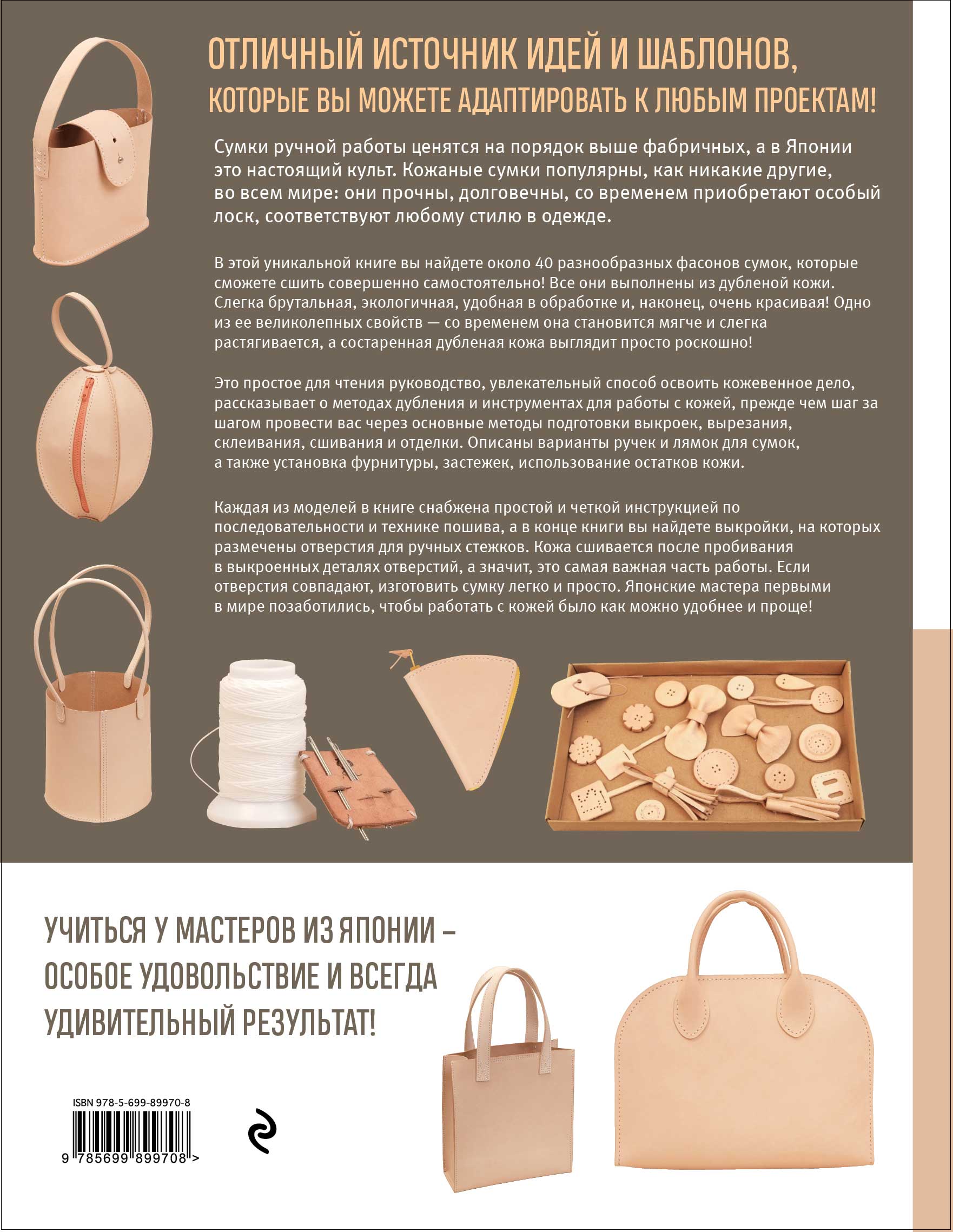 ОТЛИЧНЫЙ ИСТОЧНИК ИДЕЙ И ШАБЛОНОВ, КОТОРЫЕ ВЫ МОЖЕТЕ АДАПТИРОВАТЬ К ЛЮБЫМ ПРОЕКТАМ!

Сумки ручной работы ценятся на порядок выше фабричных, а в Японии это настоящий культ. Кожаные сумки популярны, как никакие другие, во всем мире: они прочны, долговечны, со временем приобретают особый лоск, соответствуют любому стилю в одежде.

В этой уникальной книге вы найдете около 40 разнообразных фасонов сумок, которые сможете сшить совершенно самостоятельно! Все они выполнены из дубленой кожи. Слегка брутальная, экологичная, удобная в обработке и, наконец, очень красивая! Одно из ее великолепных свойств — со временем она становится мягче и слегка растягивается, а состаренная дубленая кожа выглядит просто роскошно!

Это простое для чтения руководство, увлекательный способ освоить кожевенное дело, рассказывает о методах дубления и инструментах для работы с кожей, прежде чем шаг за шагом провести вас через основные методы подготовки выкроек, вырезания, склеивания, сшивания и отделки. Описаны варианты ручек и лямок для сумок, а также установка фурнитуры, застежек, использование остатков кожи.

Каждая из моделей в книге снабжена простой и четкой инструкцией по последовательности и технике пошива, а в конце книги вы найдете выкройки, на которых размечены отверстия для ручных стежков. Кожа сшивается после пробивания в выкроенных деталях отверстий, а значит, это самая важная часть работы. Если отверстия совпадают, изготовить сумку легко и просто. Японские мастера первыми в мире позаботились, чтобы работать с кожей было как можно удобнее и проще!

УЧИТЬСЯ У МАСТЕРОВ ИЗ ЯПОНИИ – ОСОБОЕ УДОВОЛЬСТВИЕ И ВСЕГДА УДИВИТЕЛЬНЫЙ РЕЗУЛЬТАТ!

ISBN 978-5-699-89970-8

9 785699 899708 >