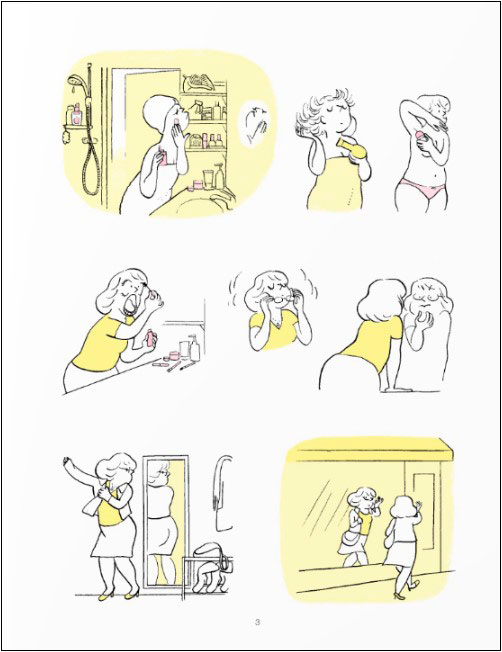 3