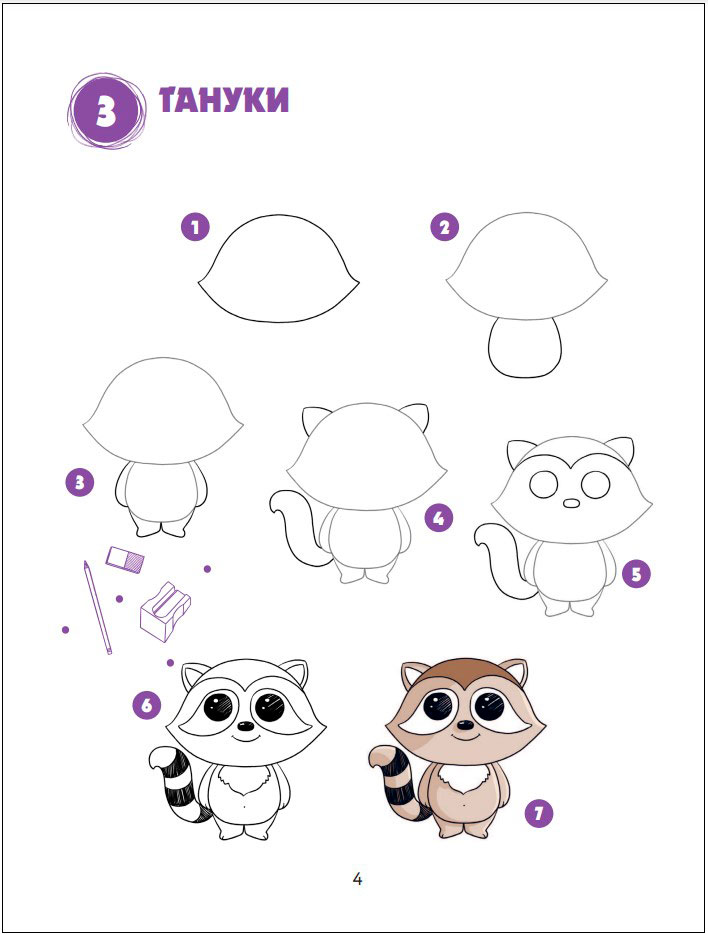 3 ТАНУКИ

1

2

3

4

5

6

7

4