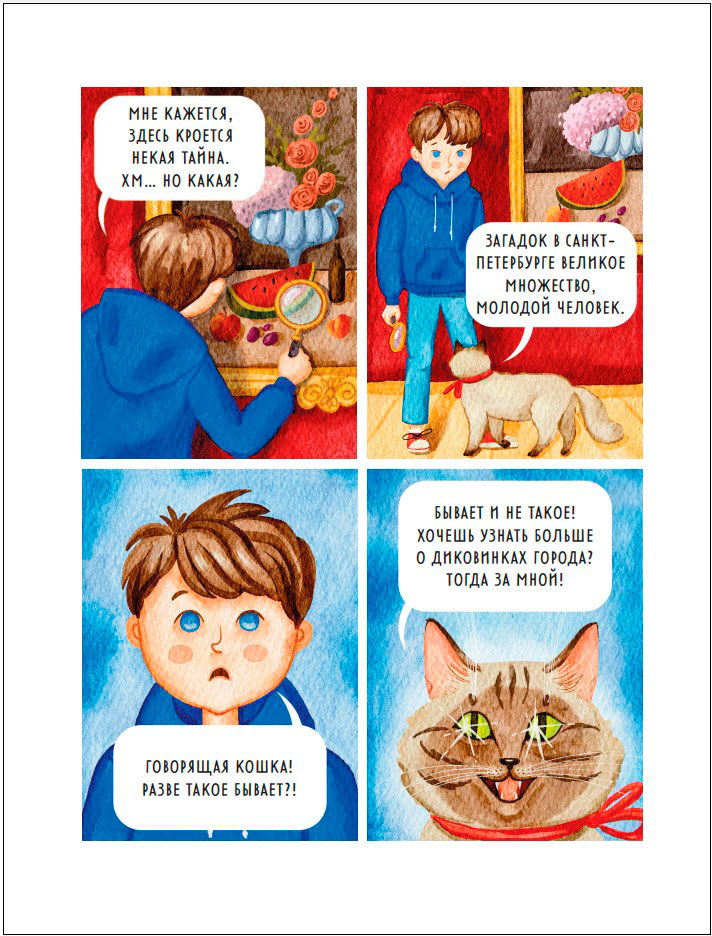 МНЕ КАЖЕТСЯ, ЗДЕСЬ КРОЕТСЯ НЕКАЯ ТАЙНА. ХМ... НО КАКАЯ?

ЗАГАДОК В САНКТ-ПЕТЕРБУРГЕ ВЕЛИКОЕ МНОЖЕСТВО, МОЛОДОЙ ЧЕЛОВЕК.

ГОВОРЯЩАЯ КОШКА! РАЗВЕ ТАКОЕ БЫВАЕТ?!

БЫВАЕТ И НЕ ТАКОЕ! ХОЧЕШЬ УЗНАТЬ БОЛЬШЕ О ДИКОВИНКАХ ГОРОДА? ТОГДА ЗА МНОЙ!