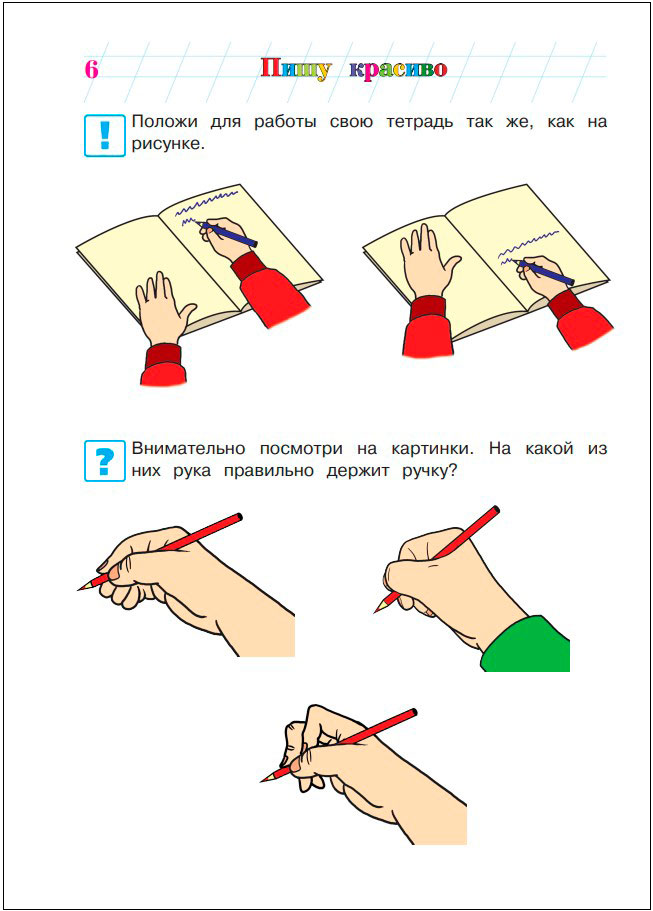 6 Пишу красиво

!

Положи для работы свою тетрадь так же, как на рисунке.

?

Внимательно посмотри на картинки. На какой из них рука правильно держит ручку?