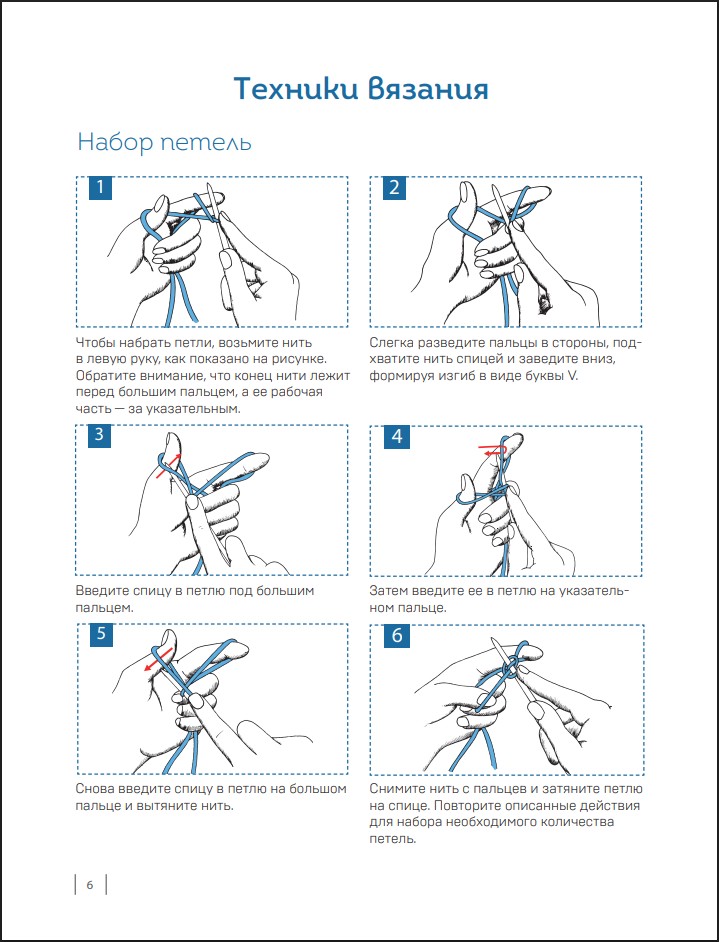 Техники вязания

Набор петель

1

Чтобы набрать петли, возьмите нить в левую руку, как показано на рисунке. Обратите внимание, что конец нити лежит перед большим пальцем, а ее рабочая часть — за указательным.

2

Слегка разведите пальцы в стороны, подхватите нить спицей и заведите вниз, формируя изгиб в виде буквы V.

3

Введите спицу в петлю под большим пальцем.

4

Затем введите ее в петлю на указательном пальце.

5

Снова введите спицу в петлю на большом пальце и вытяните нить.

6

Снимите нить с пальцев и затяните петлю на спице. Повторите описанные действия для набора необходимого количества петель.

6