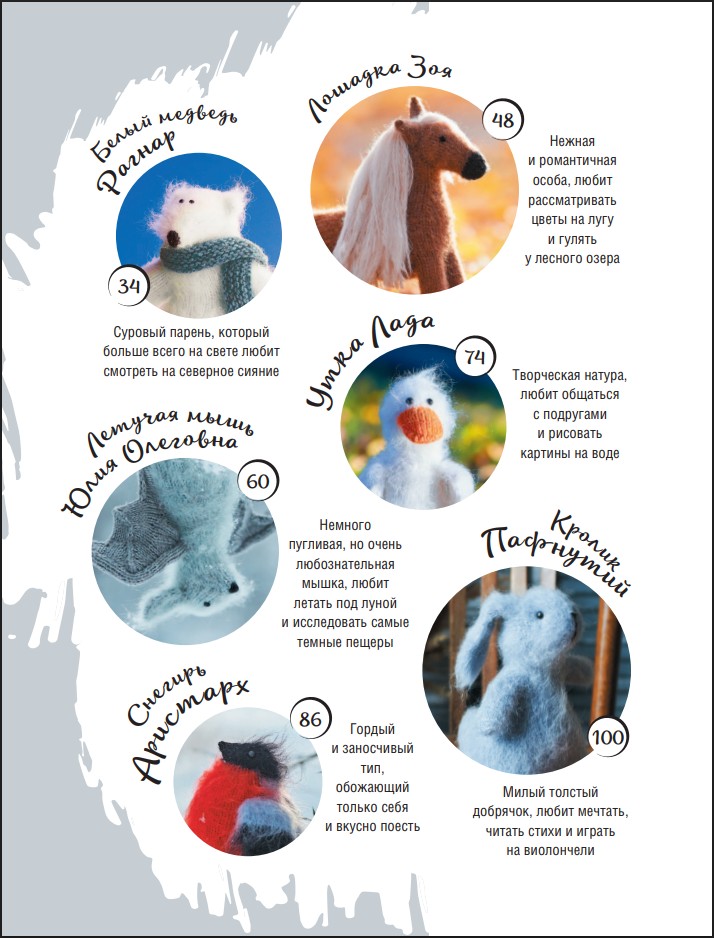 Белый медведь Рагнар

34

Суровый парень, который больше всего на свете любит смотреть на северное сияние

Лошадка Зоя

48

Нежная и романтичная особа, любит рассматривать цветы на лугу и гулять у лесного озера

Утка Лада

74

Творческая натура, любит общаться с подругами и рисовать картины на воде

Летучая мышь Юлия Олеговна

60

Немного пугливая, но очень любознательная мышка, любит летать под луной и исследовать самые темные пещеры

Кролик Пафнутий

100

Милый толстый добрячок, любит мечтать, читать стихи и играть на виолончели

Снегирь Аристарх

86

Гордый и заносчивый тип, обожающий только себя и вкусно поесть