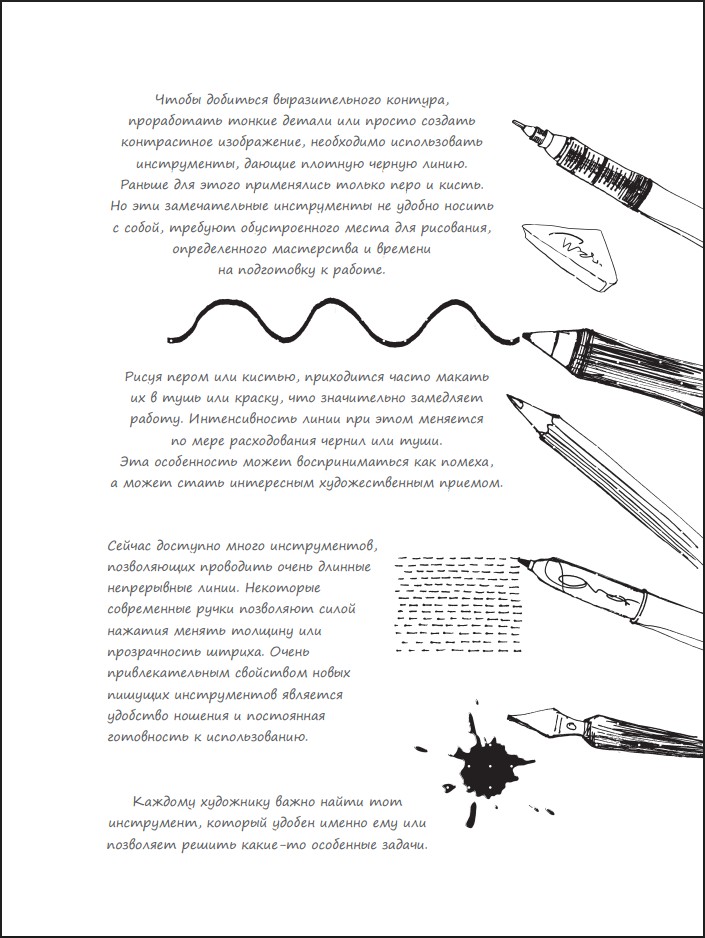 Чтобы добиться выразительного контура, проработать тонкие детали или просто создать контрастное изображение, необходимо использовать инструменты, дающие плотную черную линию. Раньше для этого применялись только перо и кисть. Но эти замечательные инструменты не удобно носить с собой, требуют обустроенного места для рисования, определенного мастерства и времени на подготовку к работе.

Рисуя пером или кистью, приходится часто макать их в тушь или краску, что значительно замедляет работу. Интенсивность линии при этом меняется по мере расходования чернил или туши. Эта особенность может восприниматься как помеха, а может стать интересным художественным приемом.

Сейчас доступно много инструментов, позволяющих проводить очень длинные непрерывные линии. Некоторые современные ручки позволяют силой нажатия менять толщину или прозрачность штриха. Очень привлекательным свойством новых пишущих инструментов является удобство ношения и постоянная готовность к использованию.

Каждому художнику важно найти тот инструмент, который удобен именно ему или позволяет решить какие-то особенные задачи.