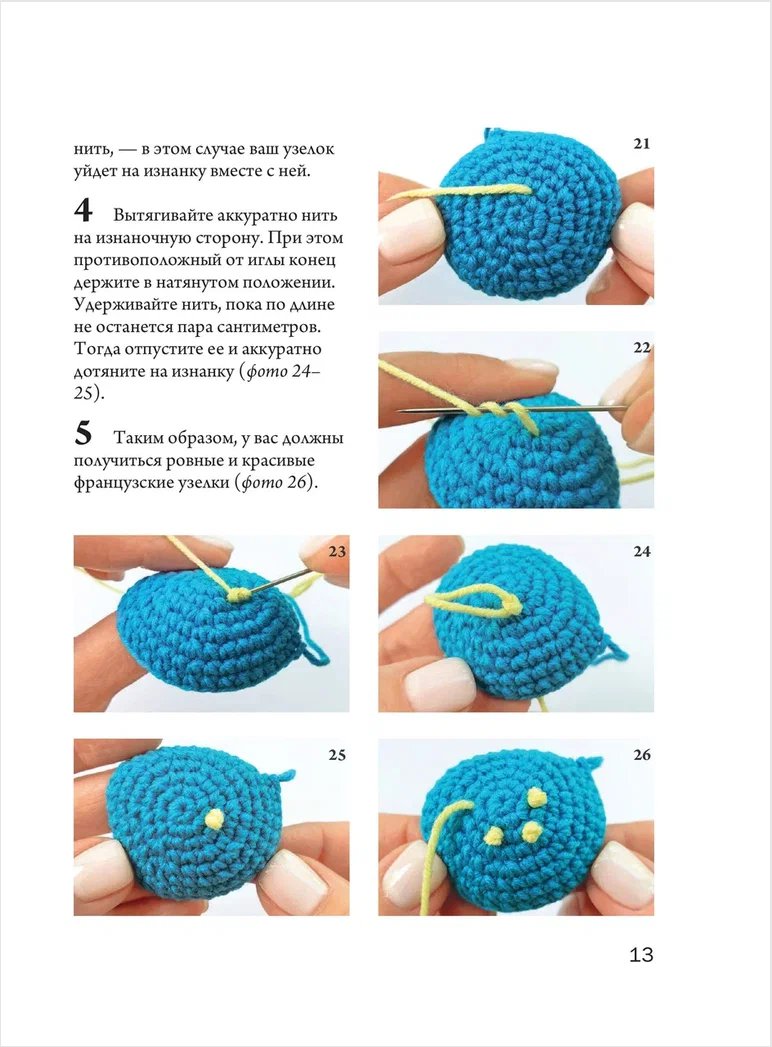 нить, — в этом случае ваш узелок уйдет на изнанку вместе с ней.

4 Вытягивайте аккуратно нить на изнаночную сторону. При этом противоположный от иглы конец держите в натянутом положении. Удерживайте нить, пока по длине не останется пара сантиметров. Тогда отпустите ее и аккуратно дотяните на изнанку (фото 24–25).

5 Таким образом, у вас должны получиться ровные и красивые французские узелки (фото 26).

21

22

23

24

25

26

13