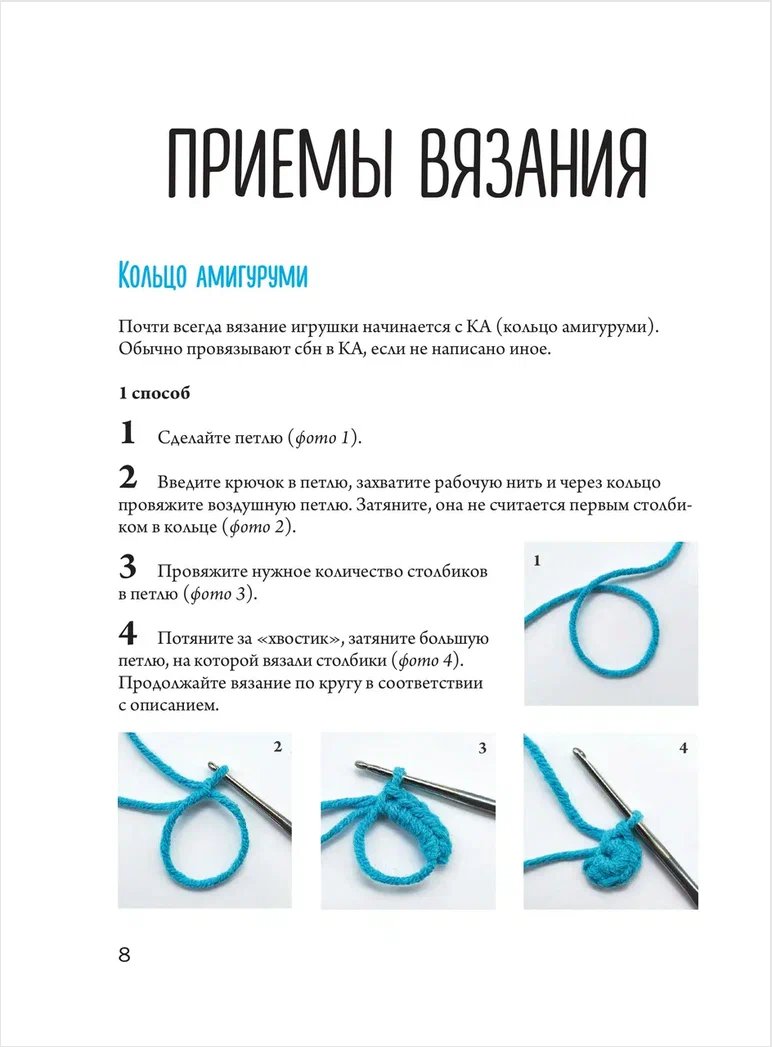 ПРИЕМЫ ВЯЗАНИЯ

Кольцо амигуруми

Почти всегда вязание игрушки начинается с КА (кольцо амигуруми). Обычно провязывают сбн в КА, если не написано иное.

1 способ

1 Сделайте петлю (фото 1).

2 Введите крючок в петлю, захватите рабочую нить и через кольцо провяжите воздушную петлю. Затяните, она не считается первым столбиком в кольце (фото 2).

3 Провяжите нужное количество столбиков в петлю (фото 3).

4 Потяните за «хвостик», затяните большую петлю, на которой вязали столбики (фото 4). Продолжайте вязание по кругу в соответствии с описанием.

1

2

3

4

8