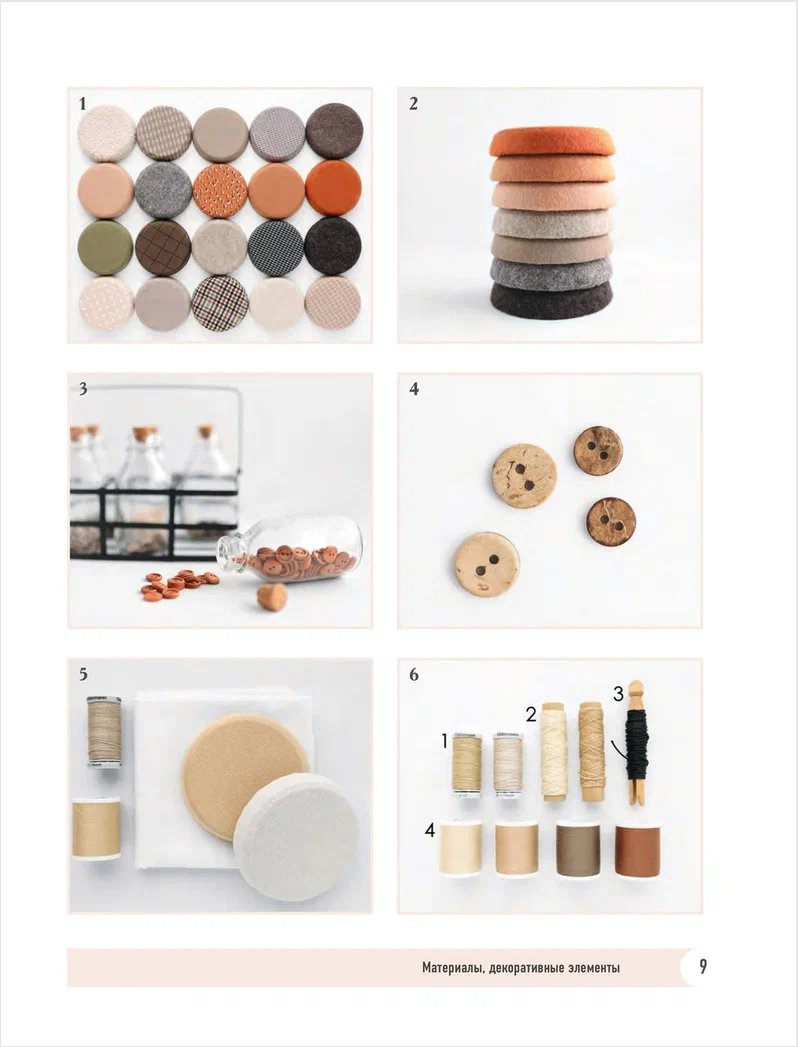 1

2

3

4

5

6

1 2 3

4

Материалы, декоративные элементы 9