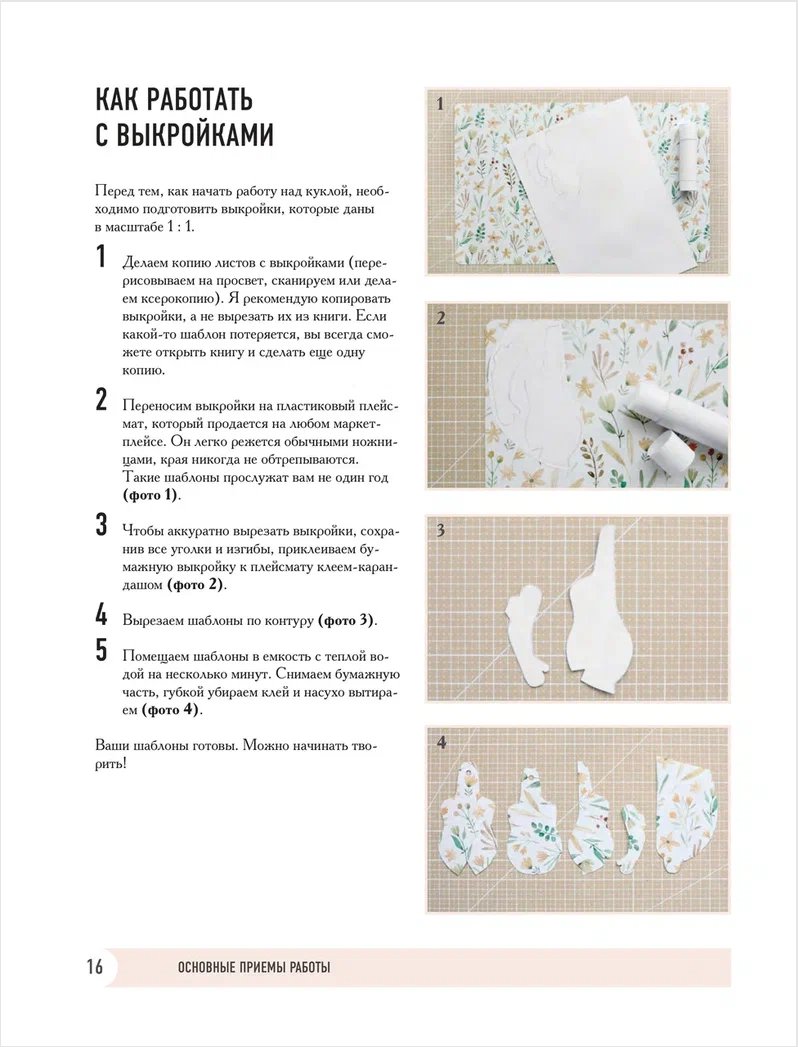 КАК РАБОТАТЬ С ВЫКРОЙКАМИ

Перед тем, как начать работу над куклой, необходимо подготовить выкройки, которые даны в масштабе 1 : 1.

1 Делаем копию листов с выкройками (перерисовываем на просвет, сканируем или делаем ксерокопию). Я рекомендую копировать выкройки, а не вырезать их из книги. Если какой-то шаблон потеряется, вы всегда сможете открыть книгу и сделать еще одну копию.

2 Переносим выкройки на пластиковый плейсмат, который продается на любом маркетплейсе. Он легко режется обычными ножницами, края никогда не обтрепываются. Такие шаблоны прослужат вам не один год **(фото 1)**.

3 Чтобы аккуратно вырезать выкройки, сохранив все уголки и изгибы, приклеиваем бумажную выкройку к плейсмату клеем-карандашом **(фото 2)**.

4 Вырезаем шаблоны по контуру **(фото 3)**.

5 Помещаем шаблоны в емкость с теплой водой на несколько минут. Снимаем бумажную часть, губкой убираем клей и насухо вытираем **(фото 4)**.

Ваши шаблоны готовы. Можно начинать творить!

1

2

3

4

16 ОСНОВНЫЕ ПРИЕМЫ РАБОТЫ