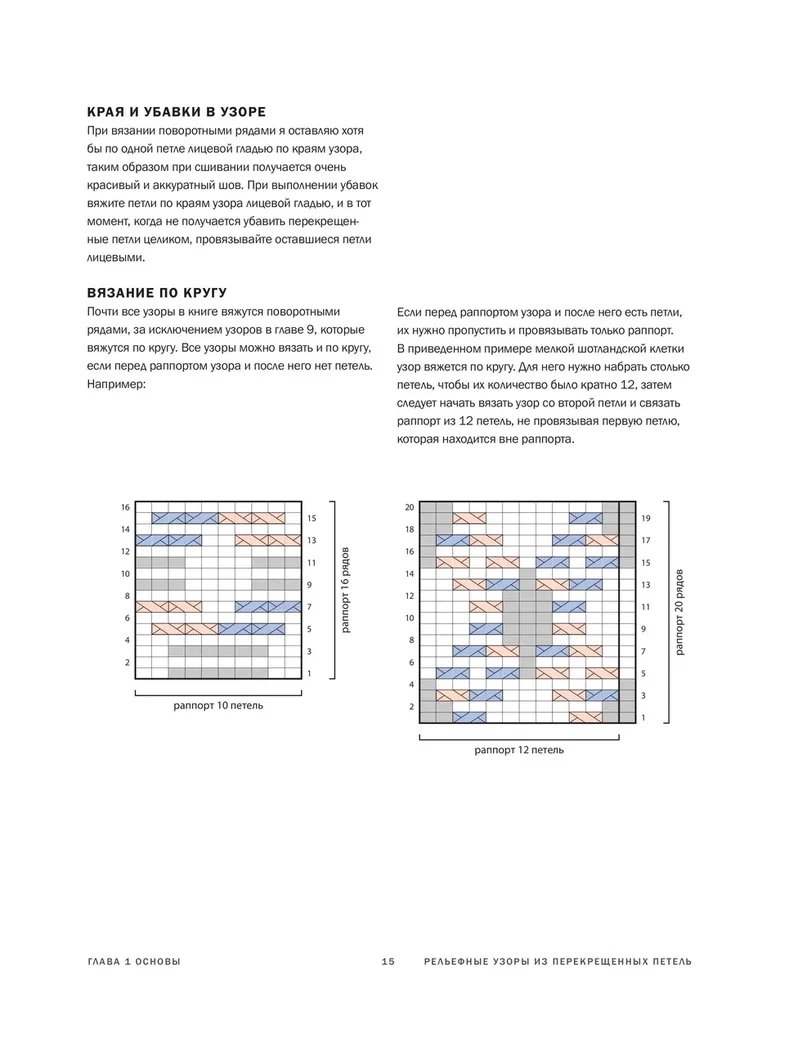 КРАЯ И УБАВКИ В УЗОРЕ

При вязании поворотными рядами я оставляю хотя бы по одной петле лицевой гладью по краям узора, таким образом при сшивании получается очень красивый и аккуратный шов. При выполнении убавок вяжите петли по краям узора лицевой гладью, и в тот момент, когда не получается убавить перекрещенные петли целиком, провязывайте оставшиеся петли лицевыми.

ВЯЗАНИЕ ПО КРУГУ

Почти все узоры в книге вяжутся поворотными рядами, за исключением узоров в главе 9, которые вяжутся по кругу. Все узоры можно вязать и по кругу, если перед раппортом узора и после него нет петель. Например:

Если перед раппортом узора и после него есть петли, их нужно пропустить и провязывать только раппорт. В приведенном примере мелкой шотландской клетки узор вяжется по кругу. Для него нужно набрать столько петель, чтобы их количество было кратно 12, затем следует начать вязать узор со второй петли и связать раппорт из 12 петель, не провязывая первую петлю, которая находится вне раппорта.

16 14 12 10 8 6 4 2
15 13 11 9 7 5 3 1
раппорт 16 рядов
раппорт 10 петель

20 18 16 14 12 10 8 6 4 2
19 17 15 13 11 9 7 5 3 1
раппорт 20 рядов
раппорт 12 петель

ГЛАВА 1 ОСНОВЫ 15 РЕЛЬЕФНЫЕ УЗОРЫ ИЗ ПЕРЕКРЕЩЕННЫХ ПЕТЕЛЬ