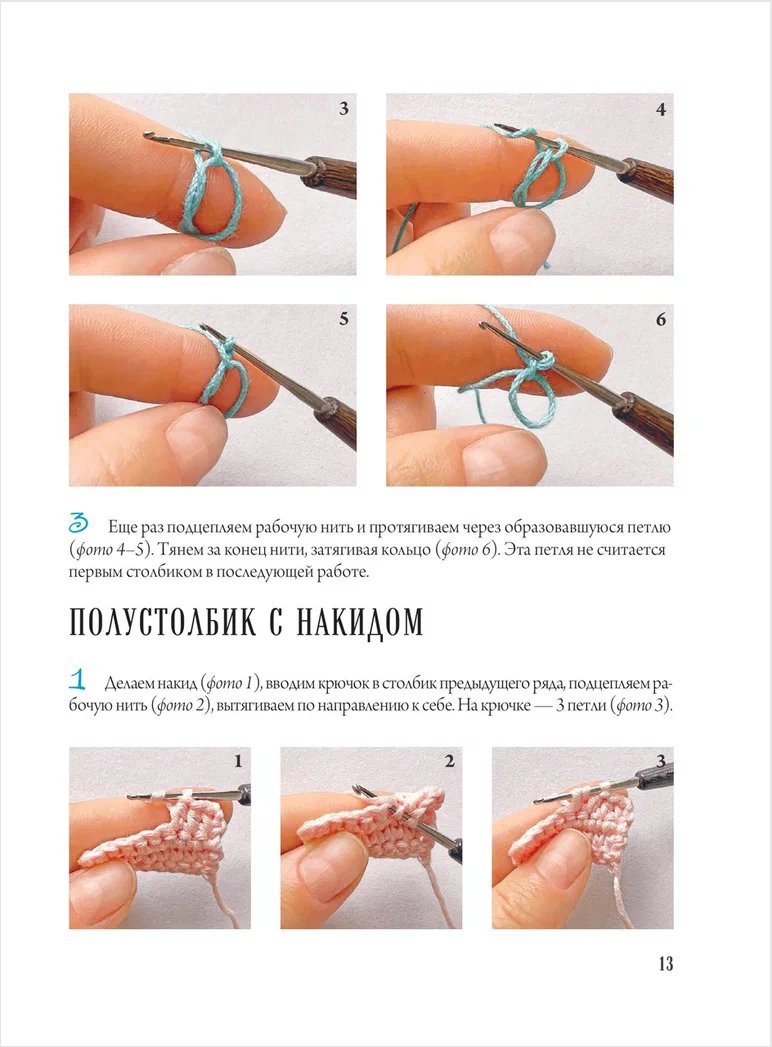 3

4

5

6

3 Еще раз подцепляем рабочую нить и протягиваем через образовавшуюся петлю (фото 4–5). Тянем за конец нити, затягивая кольцо (фото 6). Эта петля не считается первым столбиком в последующей работе.

ПОЛУСТОЛБИК С НАКИДОМ

1 Делаем накид (фото 1), вводим крючок в столбик предыдущего ряда, подцепляем рабочую нить (фото 2), вытягиваем по направлению к себе. На крючке — 3 петли (фото 3).

1

2

3

13