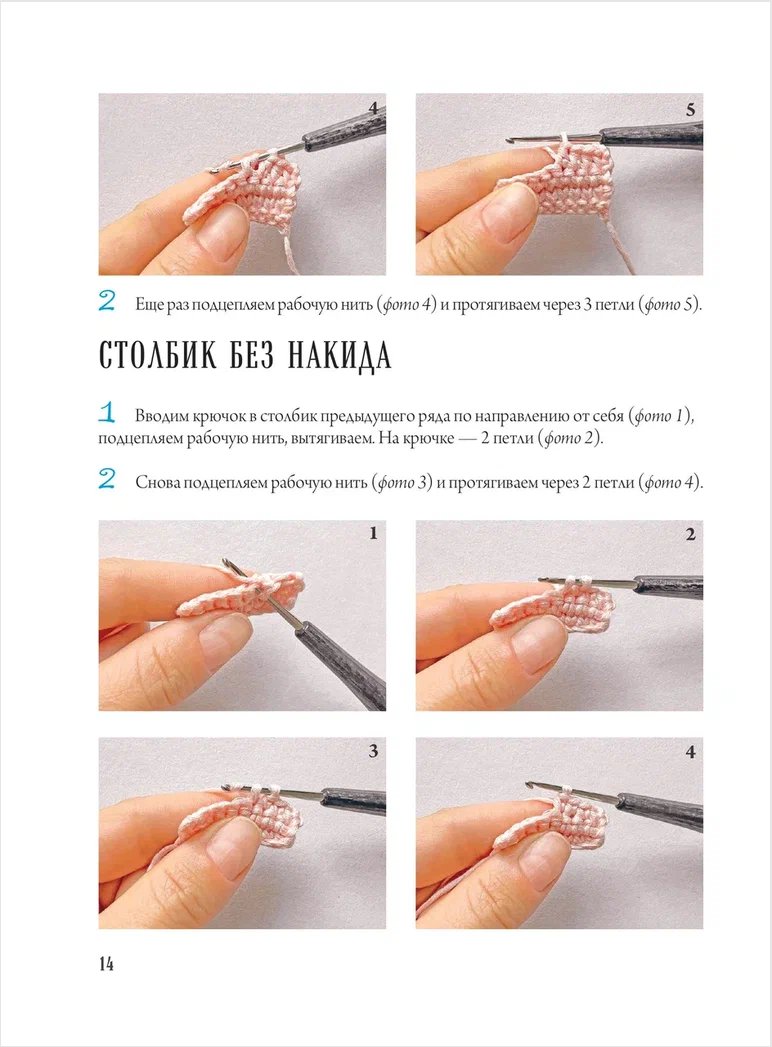 4

5

2 Еще раз подцепляем рабочую нить (фото 4) и протягиваем через 3 петли (фото 5).

СТОЛБИК БЕЗ НАКИДА

1 Вводим крючок в столбик предыдущего ряда по направлению от себя (фото 1), подцепляем рабочую нить, вытягиваем. На крючке — 2 петли (фото 2).

2 Снова подцепляем рабочую нить (фото 3) и протягиваем через 2 петли (фото 4).

1

2

3

4

14