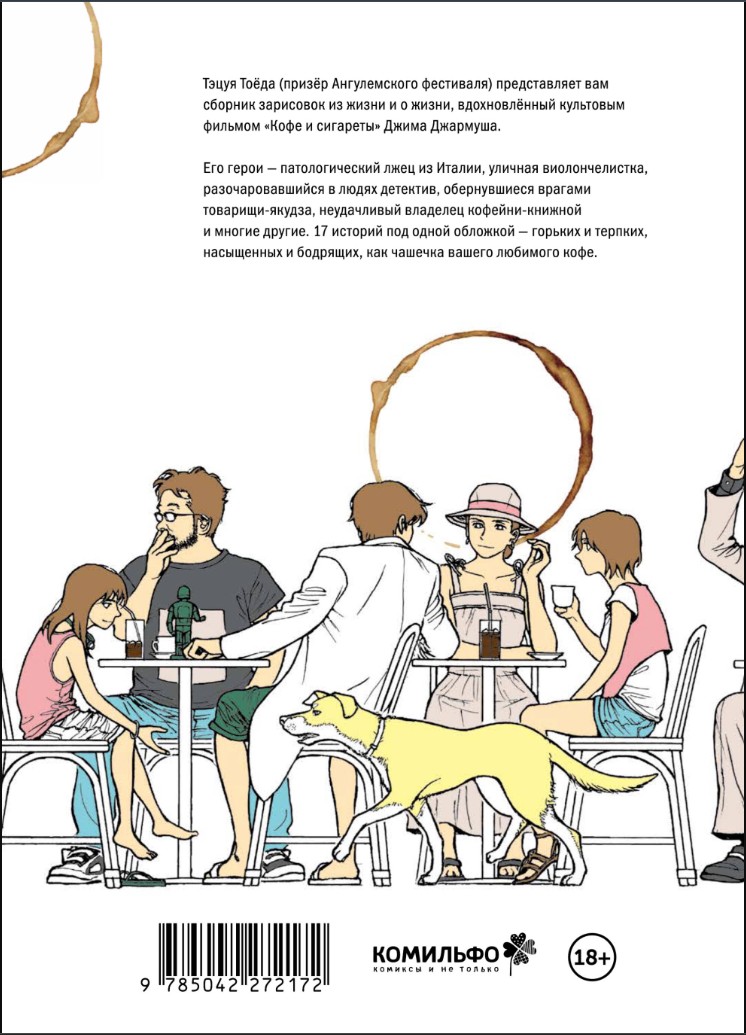 Тэцуя Тоёда (призёр Ангулемского фестиваля) представляет вам сборник зарисовок из жизни и о жизни, вдохновлённый культовым фильмом «Кофе и сигареты» Джима Джармуша.

Его герои — патологический лжец из Италии, уличная виолончелистка, разочаровавшийся в людях детектив, обернувшиеся врагами товарищи-якудза, неудачливый владелец кофейни-книжной и многие другие. 17 историй под одной обложкой — горьких и терпких, насыщенных и бодрящих, как чашечка вашего любимого кофе.

9 785042 272172

КОМИЛЬФО
комиксы и не только

18+