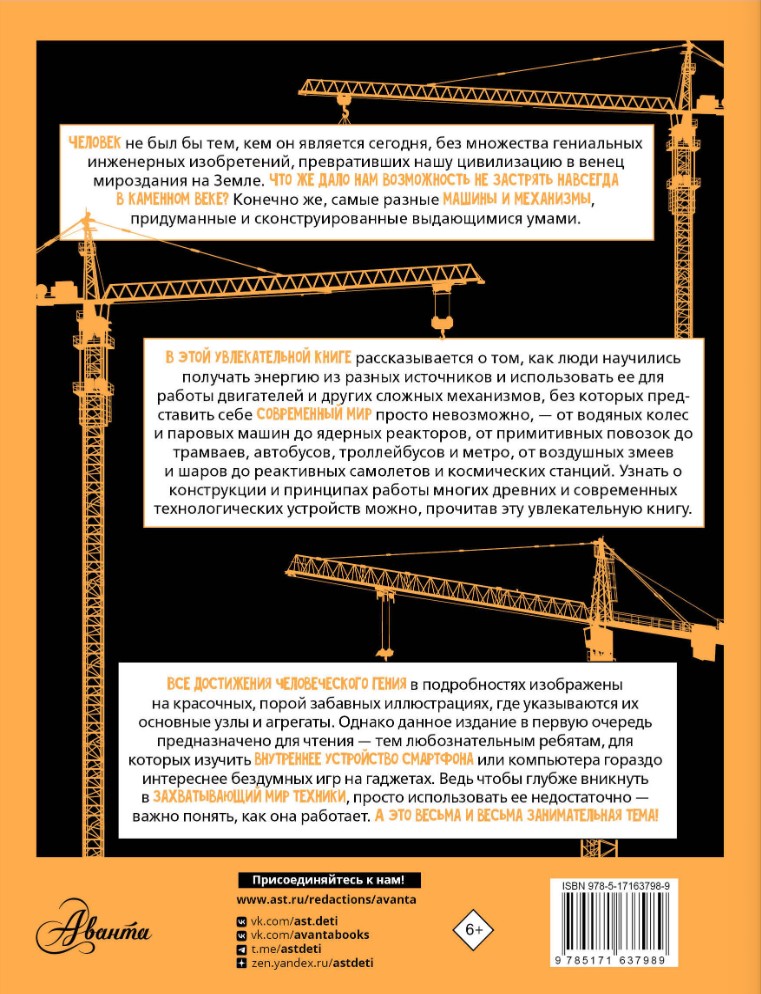 ЧЕЛОВЕК не был бы тем, кем он является сегодня, без множества гениальных инженерных изобретений, превративших нашу цивилизацию в венец мироздания на Земле. ЧТО ЖЕ ДАЛО НАМ ВОЗМОЖНОСТЬ НЕ ЗАСТРЯТЬ НАВСЕГДА В КАМЕННОМ ВЕКЕ? Конечно же, самые разные МАШИНЫ И МЕХАНИЗМЫ, придуманные и сконструированные выдающимися умами.

В ЭТОЙ УВЛЕКАТЕЛЬНОЙ КНИГЕ рассказывается о том, как люди научились получать энергию из разных источников и использовать ее для работы двигателей и других сложных механизмов, без которых представить себе СОВРЕМЕННЫЙ МИР просто невозможно, — от водяных колес и паровых машин до ядерных реакторов, от примитивных повозок до трамваев, автобусов, троллейбусов и метро, от воздушных змеев и шаров до реактивных самолетов и космических станций. Узнать о конструкции и принципах работы многих древних и современных технологических устройств можно, прочитав эту увлекательную книгу.

ВСЕ ДОСТИЖЕНИЯ ЧЕЛОВЕЧЕСКОГО ГЕНИЯ в подробностях изображены на красочных, порой забавных иллюстрациях, где указываются их основные узлы и агрегаты. Однако данное издание в первую очередь предназначено для чтения — тем любознательным ребятам, для которых изучить ВНУТРЕННЕЕ УСТРОЙСТВО СМАРТФОНА или компьютера гораздо интереснее бездумных игр на гаджетах. Ведь чтобы глубже вникнуть в ЗАХВАТЫВАЮЩИЙ МИР ТЕХНИКИ, просто использовать ее недостаточно — важно понять, как она работает. А ЭТО ВЕСЬМА И ВЕСЬМА ЗАНИМАТЕЛЬНАЯ ТЕМА!

Аванта

Присоединяйтесь к нам!
www.ast.ru/redactions/avanta
vk.com/ast.deti
vk.com/avantabooks
t.me/astdeti
zen.yandex.ru/astdeti

6+

ISBN 978-5-17163798-9
9 785171 637989