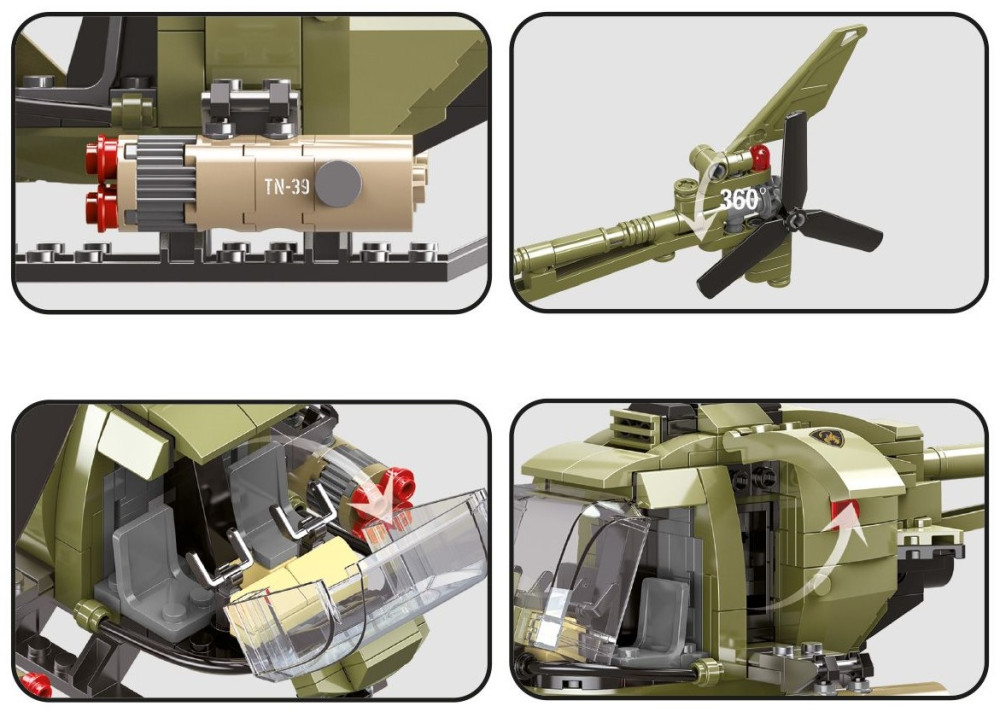 TN-39

360°