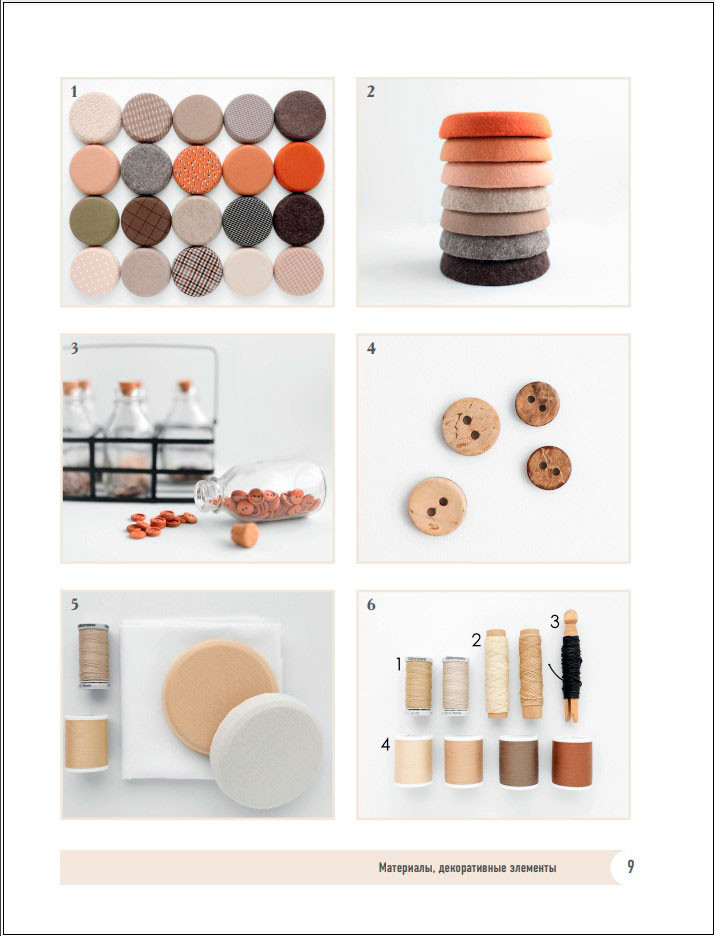 1

2

3

4

5

6

1

2

3

4

Материалы, декоративные элементы 9