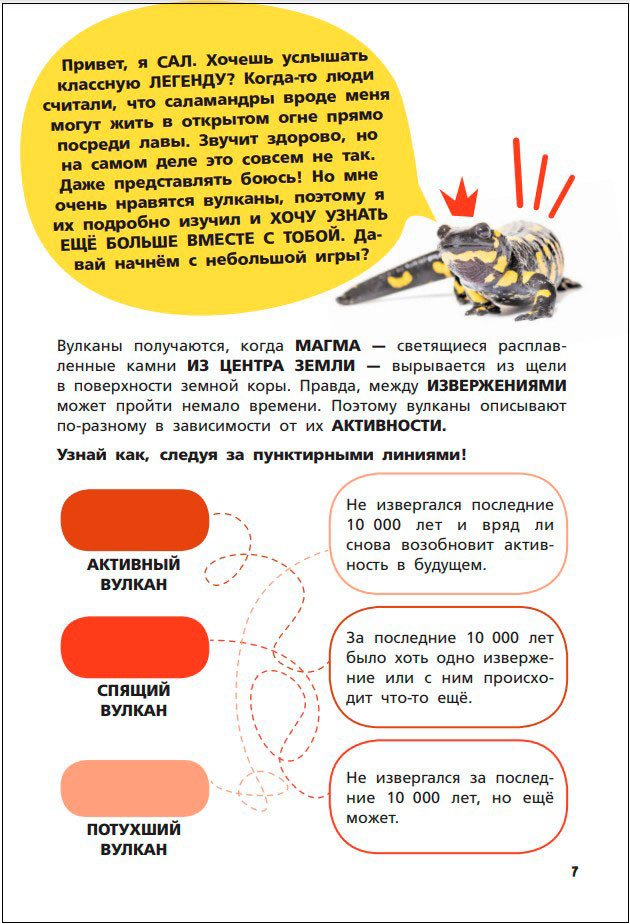 Привет, я САЛ. Хочешь услышать классную ЛЕГЕНДУ? Когда-то люди считали, что саламандры вроде меня могут жить в открытом огне прямо посреди лавы. Звучит здорово, но на самом деле это совсем не так. Даже представлять боюсь! Но мне очень нравятся вулканы, поэтому я их подробно изучил и ХОЧУ УЗНАТЬ ЕЩЁ БОЛЬШЕ ВМЕСТЕ С ТОБОЙ. Давай начнём с небольшой игры?

Вулканы получаются, когда МАГМА — светящиеся расплавленные камни ИЗ ЦЕНТРА ЗЕМЛИ — вырывается из щели в поверхности земной коры. Правда, между ИЗВЕРЖЕНИЯМИ может пройти немало времени. Поэтому вулканы описывают по-разному в зависимости от их АКТИВНОСТИ.

Узнай как, следуя за пунктирными линиями!

АКТИВНЫЙ ВУЛКАН

СПЯЩИЙ ВУЛКАН

ПОТУХШИЙ ВУЛКАН

Не извергался последние 10 000 лет и вряд ли снова возобновит активность в будущем.

За последние 10 000 лет было хоть одно извержение или с ним происходит что-то ещё.

Не извергался за последние 10 000 лет, но ещё может.

7