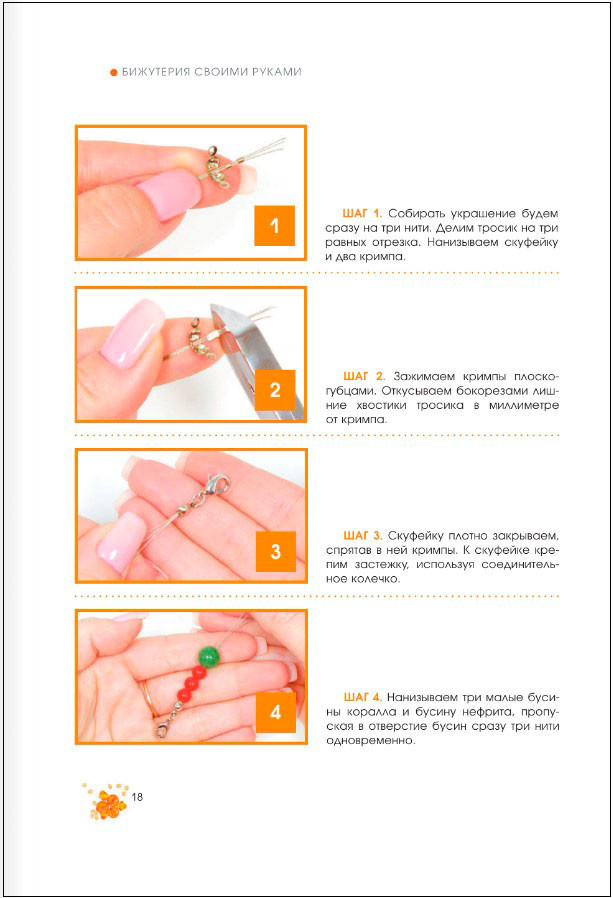 БИЖУТЕРИЯ СВОИМИ РУКАМИ

1

ШАГ 1. Собирать украшение будем сразу на три нити. Делим тросик на три равных отрезка. Нанизываем скуфейку и два кримпа.

2

ШАГ 2. Зажимаем кримпы плоскогубцами. Откусываем бокорезами лишние хвостики тросика в миллиметре от кримпа.

3

ШАГ 3. Скуфейку плотно закрываем, спрятав в ней кримпы. К скуфейке крепим застежку, используя соединительное колечко.

4

ШАГ 4. Нанизываем три малые бусины коралла и бусину нефрита, пропуская в отверстие бусин сразу три нити одновременно.

18