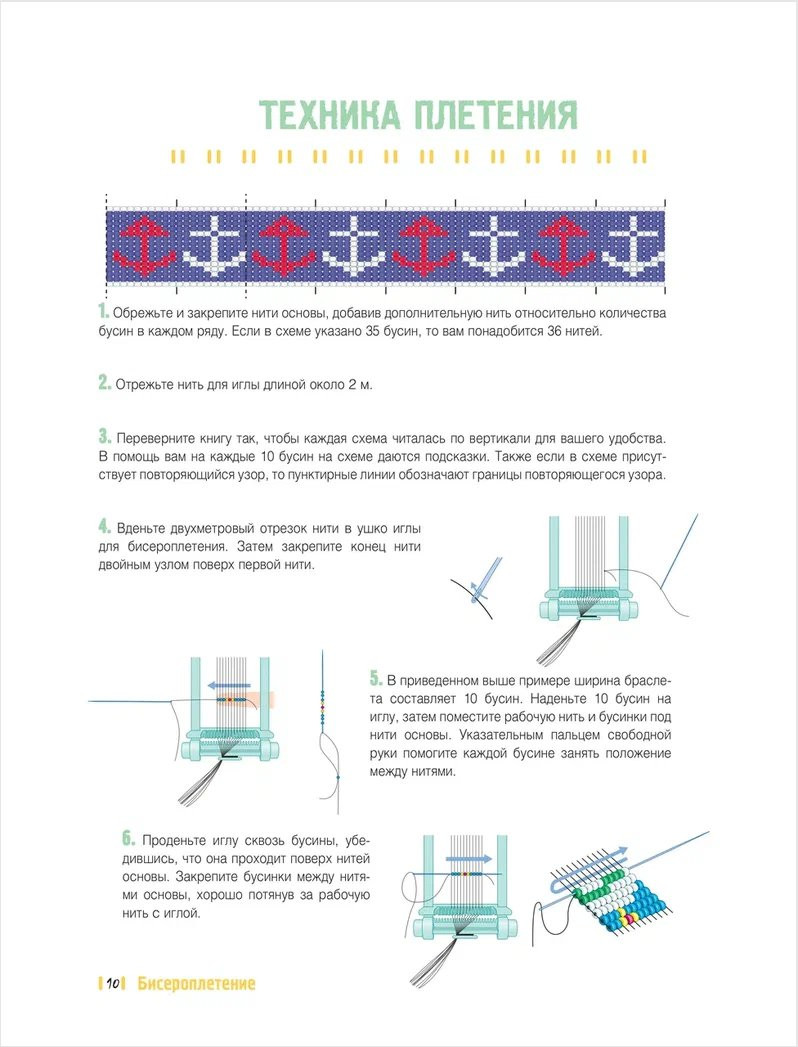 ТЕХНИКА ПЛЕТЕНИЯ

1. Обрежьте и закрепите нити основы, добавив дополнительную нить относительно количества бусин в каждом ряду. Если в схеме указано 35 бусин, то вам понадобится 36 нитей.

2. Отрежьте нить для иглы длиной около 2 м.

3. Переверните книгу так, чтобы каждая схема читалась по вертикали для вашего удобства. В помощь вам на каждые 10 бусин на схеме даются подсказки. Также если в схеме присутствует повторяющийся узор, то пунктирные линии обозначают границы повторяющегося узора.

4. Вденьте двухметровый отрезок нити в ушко иглы для бисероплетения. Затем закрепите конец нити двойным узлом поверх первой нити.

5. В приведенном выше примере ширина браслета составляет 10 бусин. Наденьте 10 бусин на иглу, затем поместите рабочую нить и бусинки под нити основы. Указательным пальцем свободной руки помогите каждой бусине занять положение между нитями.

6. Проденьте иглу сквозь бусины, убедившись, что она проходит поверх нитей основы. Закрепите бусинки между нитями основы, хорошо потянув за рабочую нить с иглой.

10 Бисероплетение