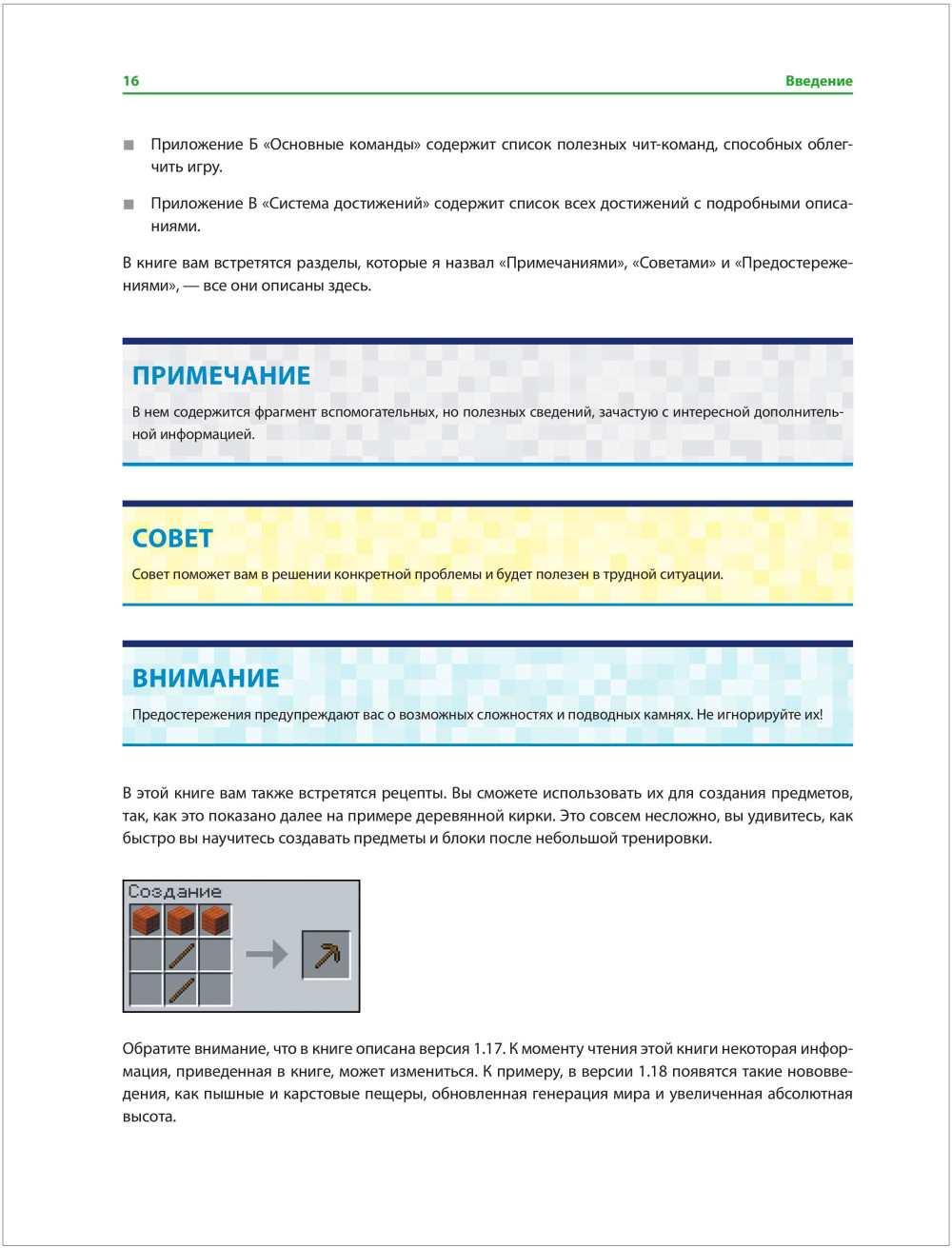 16

Введение

■ Приложение Б «Основные команды» содержит список полезных чит-команд, способных облегчить игру.

■ Приложение В «Система достижений» содержит список всех достижений с подробными описаниями.

В книге вам встретятся разделы, которые я назвал «Примечаниями», «Советами» и «Предостережениями», — все они описаны здесь.

ПРИМЕЧАНИЕ

В нем содержится фрагмент вспомогательных, но полезных сведений, зачастую с интересной дополнительной информацией.

СОВЕТ

Совет поможет вам в решении конкретной проблемы и будет полезен в трудной ситуации.

ВНИМАНИЕ

Предостережения предупреждают вас о возможных сложностях и подводных камнях. Не игнорируйте их!

В этой книге вам также встретятся рецепты. Вы сможете использовать их для создания предметов, так, как это показано далее на примере деревянной кирки. Это совсем несложно, вы удивитесь, как быстро вы научитесь создавать предметы и блоки после небольшой тренировки.

Создание

Обратите внимание, что в книге описана версия 1.17. К моменту чтения этой книги некоторая информация, приведенная в книге, может измениться. К примеру, в версии 1.18 появятся такие нововведения, как пышные и карстовые пещеры, обновленная генерация мира и увеличенная абсолютная высота.