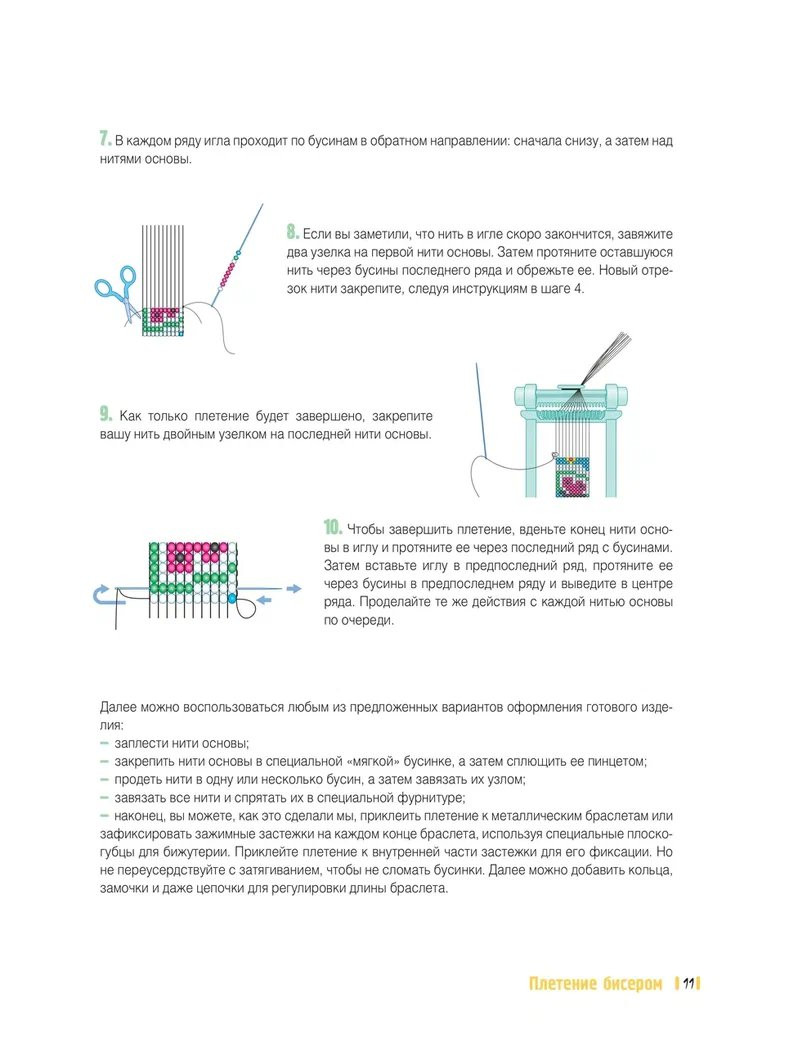 7. В каждом ряду игла проходит по бусинам в обратном направлении: сначала снизу, а затем над нитями основы.

8. Если вы заметили, что нить в игле скоро закончится, завяжите два узелка на первой нити основы. Затем протяните оставшуюся нить через бусины последнего ряда и обрежьте ее. Новый отрезок нити закрепите, следуя инструкциям в шаге 4.

9. Как только плетение будет завершено, закрепите вашу нить двойным узелком на последней нити основы.

10. Чтобы завершить плетение, вденьте конец нити основы в иглу и протяните ее через последний ряд с бусинами. Затем вставьте иглу в предпоследний ряд, протяните ее через бусины в предпоследнем ряду и выведите в центре ряда. Проделайте те же действия с каждой нитью основы по очереди.

Далее можно воспользоваться любым из предложенных вариантов оформления готового изделия:
– заплести нити основы;
– закрепить нити основы в специальной «мягкой» бусинке, а затем сплющить ее пинцетом;
– продеть нити в одну или несколько бусин, а затем завязать их узлом;
– завязать все нити и спрятать их в специальной фурнитуре;
– наконец, вы можете, как это сделали мы, приклеить плетение к металлическим браслетам или зафиксировать зажимные застежки на каждом конце браслета, используя специальные плоскогубцы для бижутерии. Приклейте плетение к внутренней части застежки для его фиксации. Но не переусердствуйте с затягиванием, чтобы не сломать бусинки. Далее можно добавить кольца, замочки и даже цепочки для регулировки длины браслета.

Плетение бисером 11