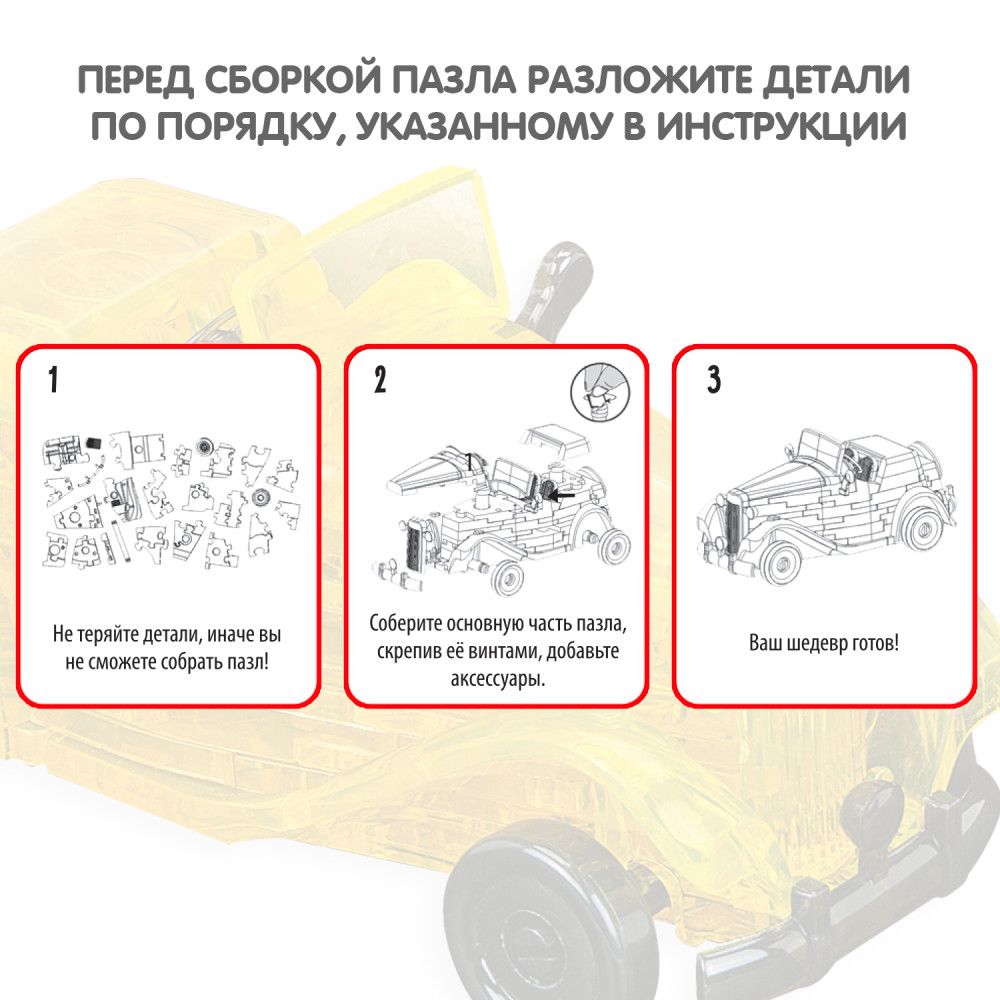 ПЕРЕД СБОРКОЙ ПАЗЛА РАЗЛОЖИТЕ ДЕТАЛИ ПО ПОРЯДКУ, УКАЗАННОМУ В ИНСТРУКЦИИ

1

Не теряйте детали, иначе вы не сможете собрать пазл!

2

1

Соберите основную часть пазла, скрепив её винтами, добавьте аксессуары.

3

Ваш шедевр готов!