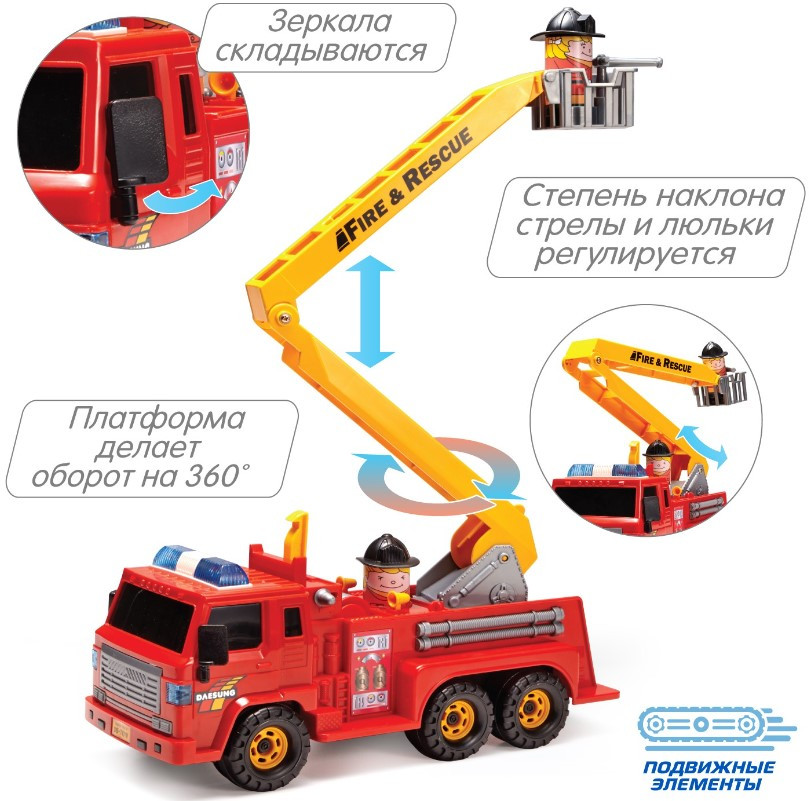 Зеркала складываются

FIRE & RESCUE

Степень наклона стрелы и люльки регулируется

FIRE & RESCUE

Платформа делает оборот на 360°

DAESUNG

ПОДВИЖНЫЕ ЭЛЕМЕНТЫ