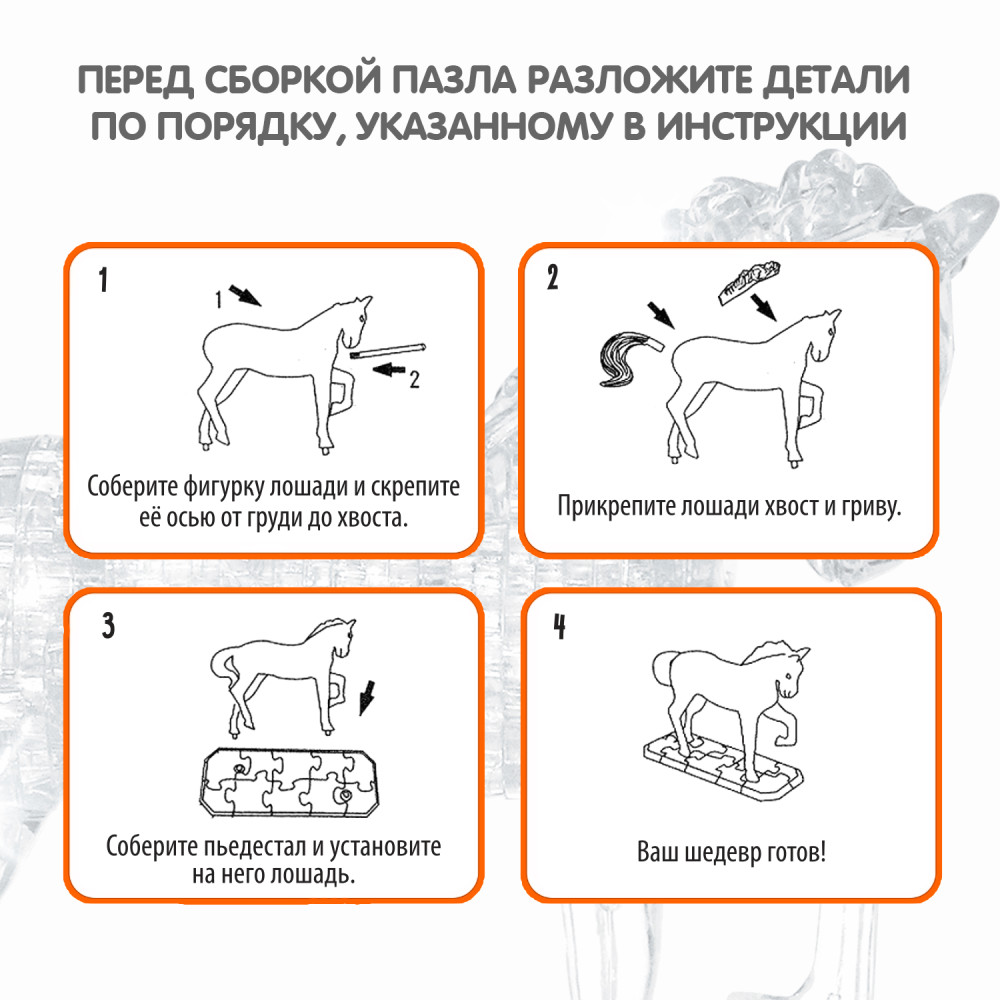 ПЕРЕД СБОРКОЙ ПАЗЛА РАЗЛОЖИТЕ ДЕТАЛИ ПО ПОРЯДКУ, УКАЗАННОМУ В ИНСТРУКЦИИ

1

1

2

Соберите фигурку лошади и скрепите её осью от груди до хвоста.

2

Прикрепите лошади хвост и гриву.

3

Соберите пьедестал и установите на него лошадь.

4

Ваш шедевр готов!