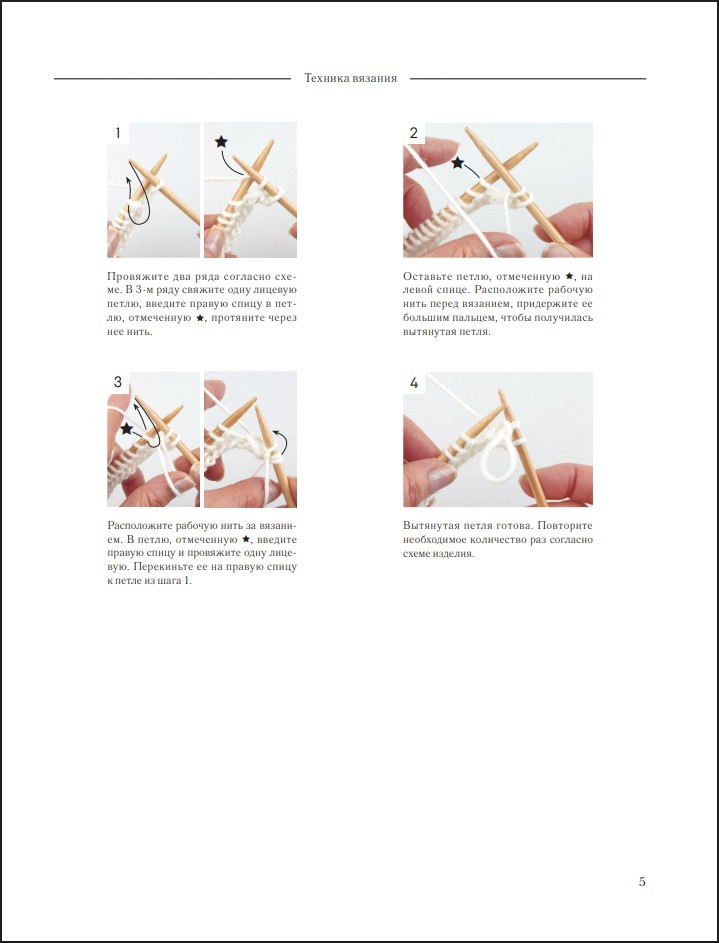 Техника вязания

1

Провяжите два ряда согласно схеме. В 3-м ряду свяжите одну лицевую петлю, введите правую спицу в петлю, отмеченную ★, протяните через нее нить.

2

Оставьте петлю, отмеченную ★, на левой спице. Расположите рабочую нить перед вязанием, придержите ее большим пальцем, чтобы получилась вытянутая петля.

3

Расположите рабочую нить за вязанием. В петлю, отмеченную ★, введите правую спицу и провяжите одну лицевую. Перекиньте ее на правую спицу к петле из шага 1.

4

Вытянутая петля готова. Повторите необходимое количество раз согласно схеме изделия.

5