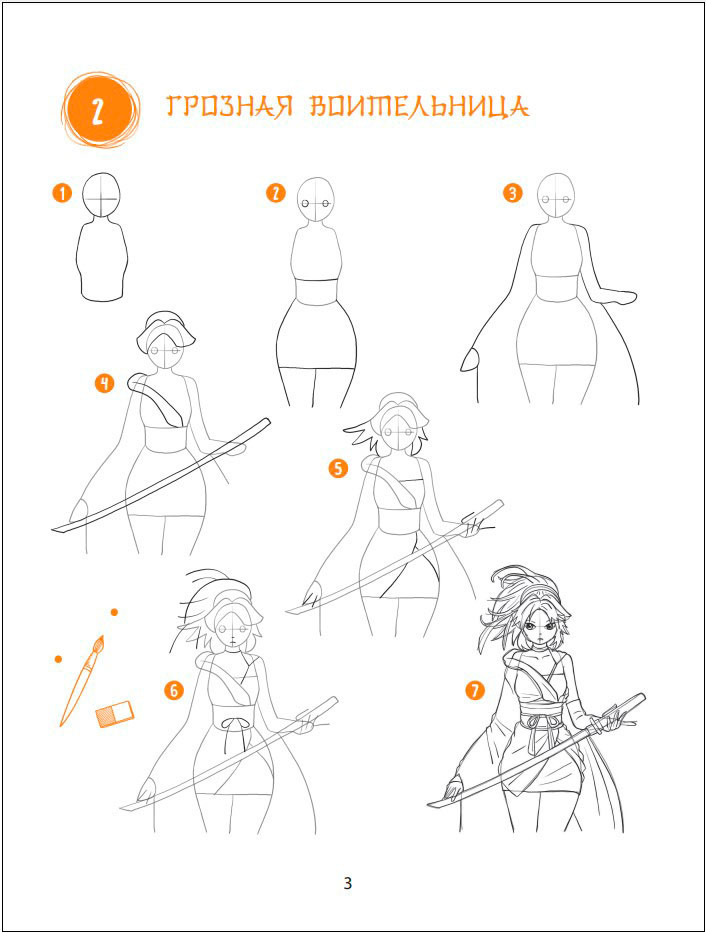 2 ГРОЗНАЯ ВОИТЕЛЬНИЦА

1

2

3

4

5

6

7

3