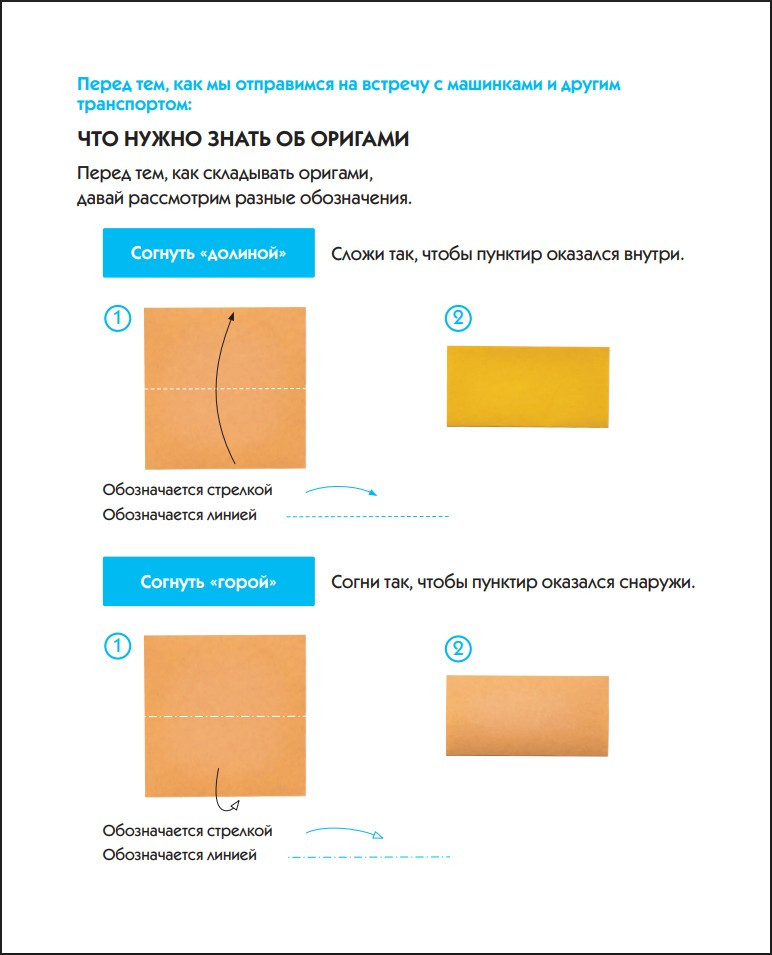 Перед тем, как мы отправимся на встречу с машинками и другим транспортом:

ЧТО НУЖНО ЗНАТЬ ОБ ОРИГАМИ

Перед тем, как складывать оригами, давай рассмотрим разные обозначения.

Согнуть «долиной»

Сложи так, чтобы пунктир оказался внутри.

1

2

Обозначается стрелкой

Обозначается линией

Согнуть «горой»

Согни так, чтобы пунктир оказался снаружи.

1

2

Обозначается стрелкой

Обозначается линией