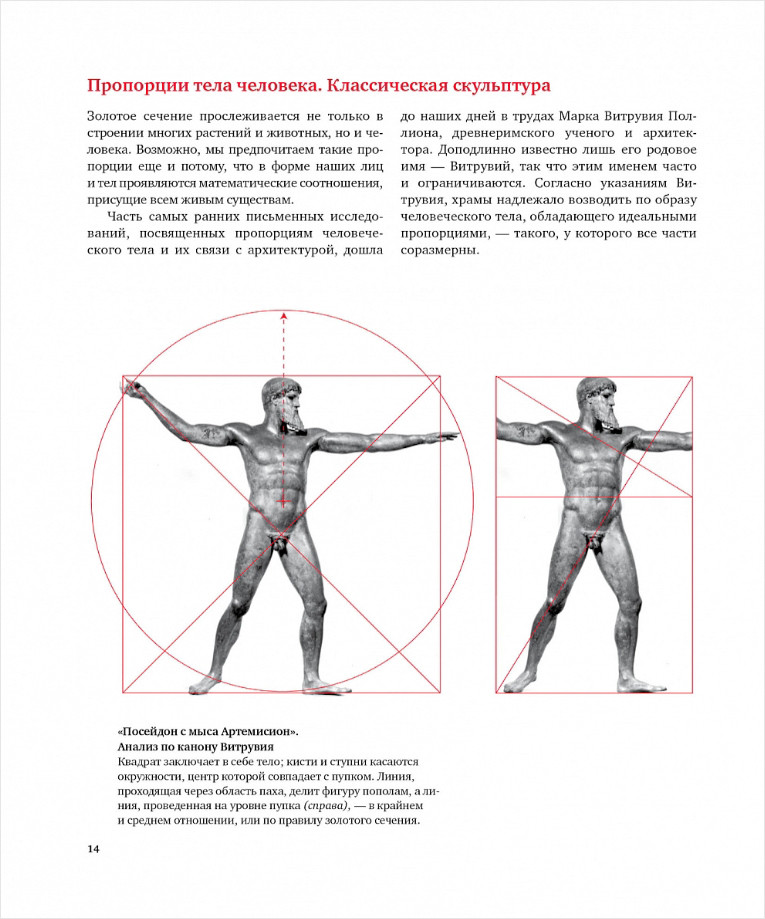 Пропорции тела человека. Классическая скульптура

Золотое сечение прослеживается не только в строении многих растений и животных, но и человека. Возможно, мы предпочитаем такие пропорции еще и потому, что в форме наших лиц и тел проявляются математические соотношения, присущие всем живым существам.

Часть самых ранних письменных исследований, посвященных пропорциям человеческого тела и их связи с архитектурой, дошла до наших дней в трудах Марка Витрувия Поллиона, древнеримского ученого и архитектора. Доподлинно известно лишь его родовое имя — Витрувий, так что этим именем часто и ограничиваются. Согласно указаниям Витрувия, храмы надлежало возводить по образу человеческого тела, обладающего идеальными пропорциями, — такого, у которого все части соразмерны.

«Посейдон с мыса Артемисион».
Анализ по канону Витрувия
Квадрат заключает в себе тело; кисти и ступни касаются окружности, центр которой совпадает с пупком. Линия, проходящая через область паха, делит фигуру пополам, а линия, проведенная на уровне пупка (справа), — в крайнем и среднем отношении, или по правилу золотого сечения.

14